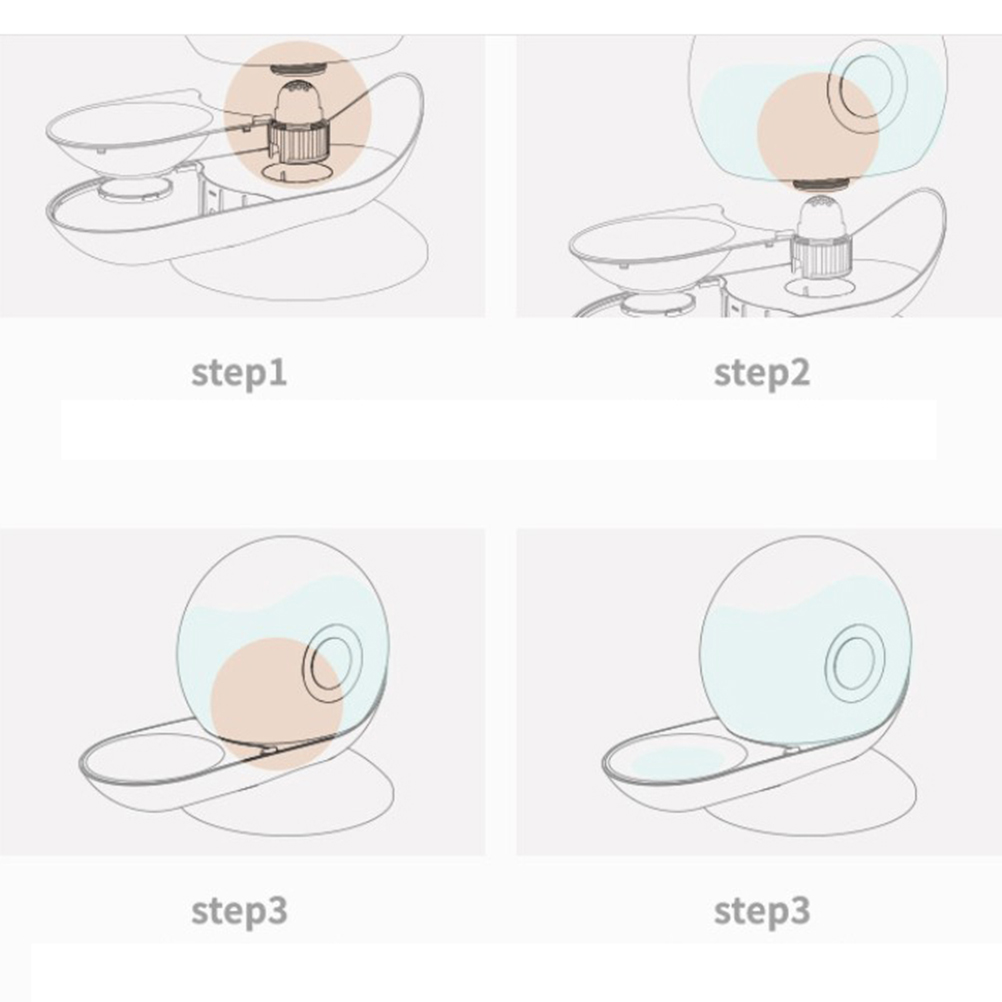 step1

step2

step3

step3