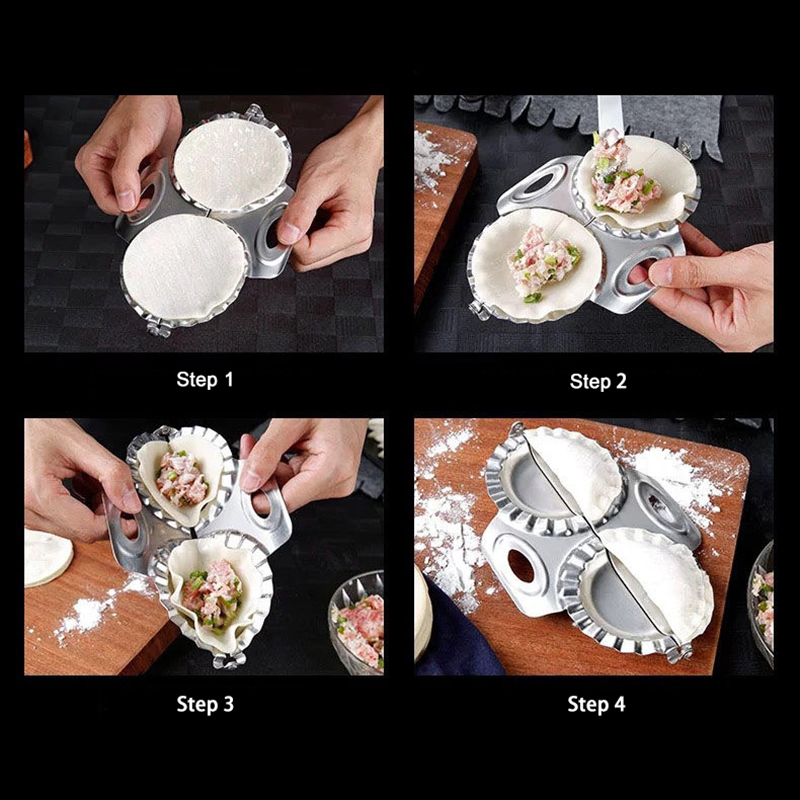 Step 1

Step 2

Step 3

Step 4