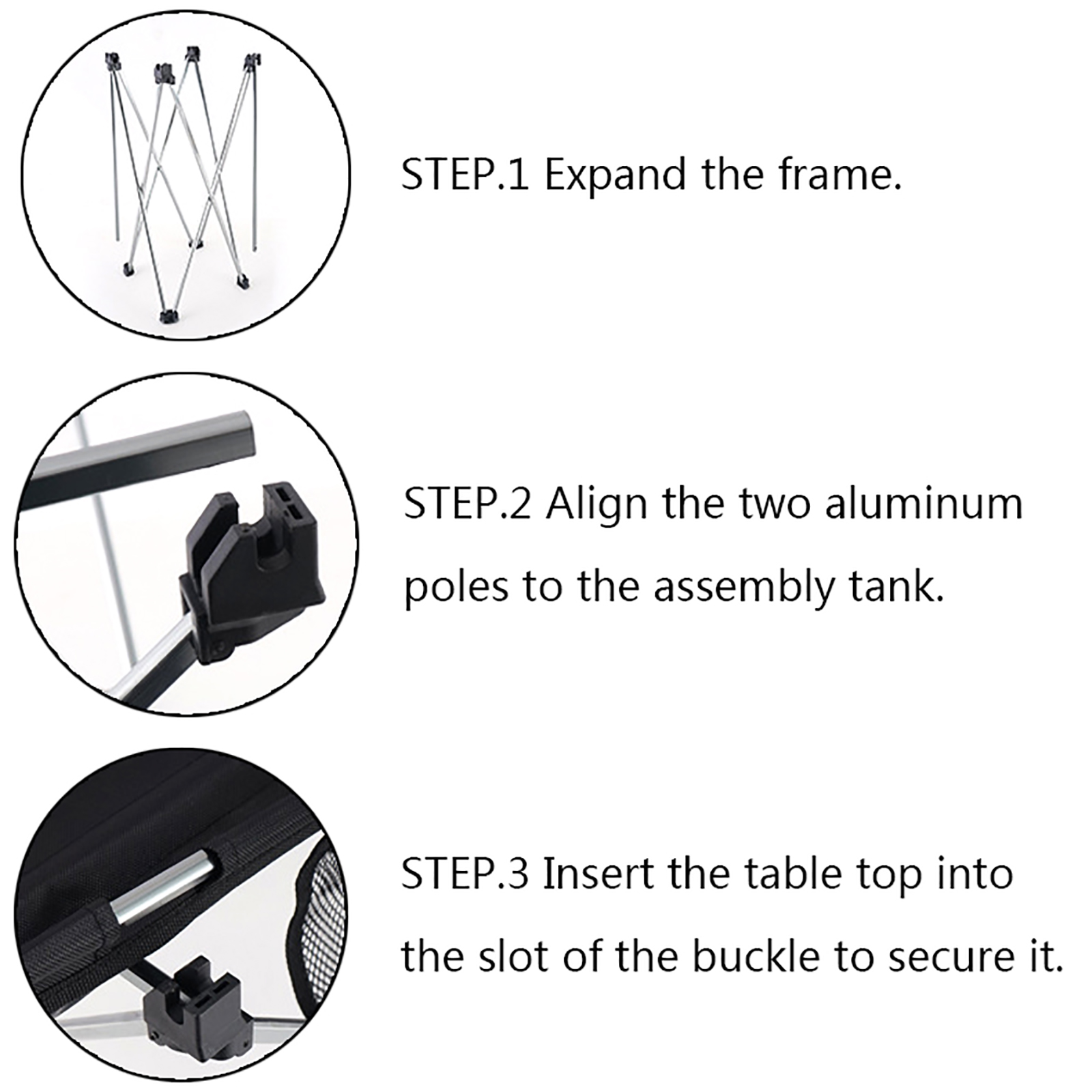 STEP.1 Expand the frame.

STEP.2 Align the two aluminum poles to the assembly tank.

STEP.3 Insert the table top into the slot of the buckle to secure it.