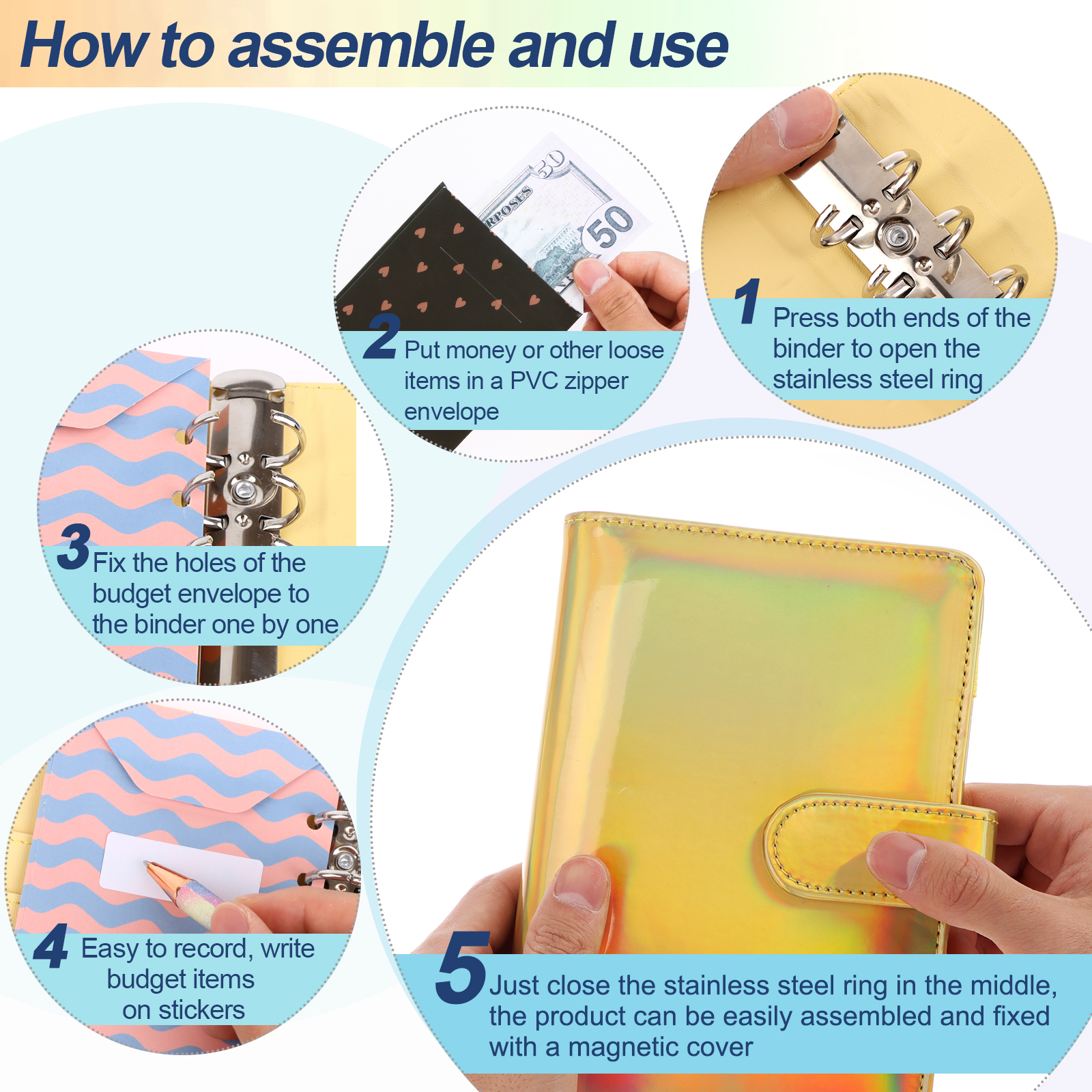 How to assemble and use

1 Press both ends of the binder to open the stainless steel ring

RPOSES 50 50

2 Put money or other loose items in a PVC zipper envelope

3 Fix the holes of the budget envelope to the binder one by one

4 Easy to record, write budget items on stickers

5 Just close the stainless steel ring in the middle, the product can be easily assembled and fixed with a magnetic cover