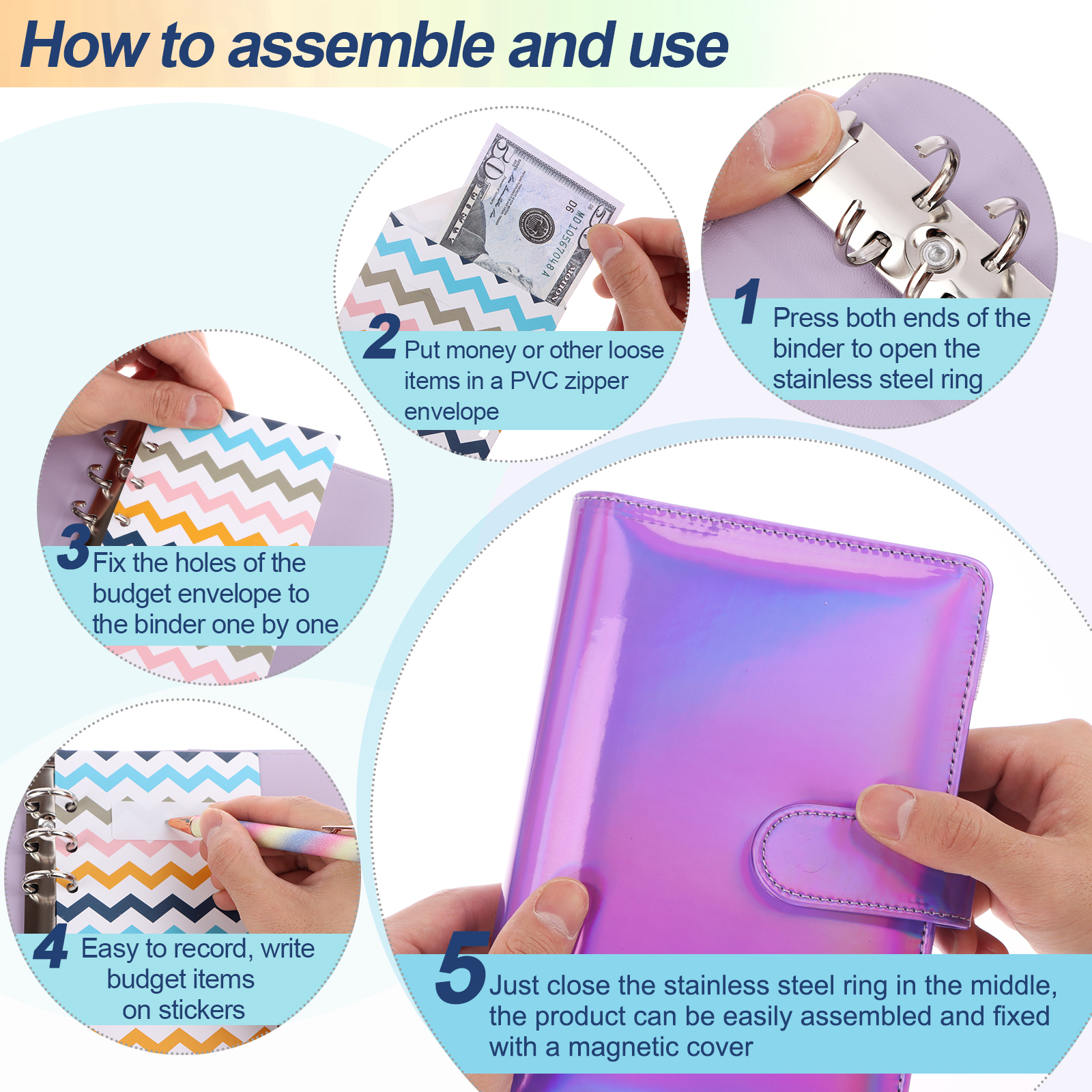 How to assemble and use

1 Press both ends of the binder to open the stainless steel ring

2 Put money or other loose items in a PVC zipper envelope

3 Fix the holes of the budget envelope to the binder one by one

4 Easy to record, write budget items on stickers

5 Just close the stainless steel ring in the middle, the product can be easily assembled and fixed with a magnetic cover