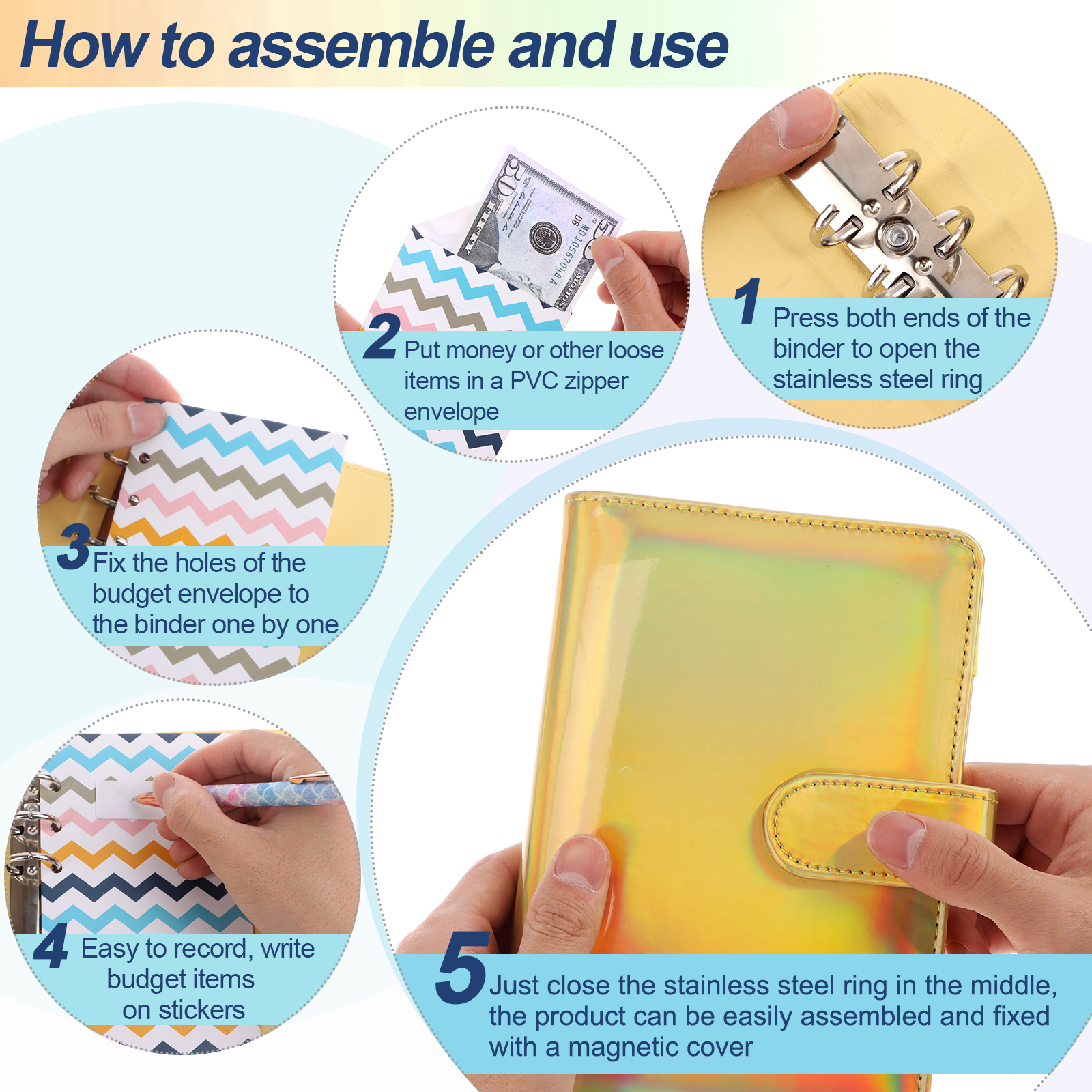 How to assemble and use

1 Press both ends of the binder to open the stainless steel ring

2 Put money or other loose items in a PVC zipper envelope

3 Fix the holes of the budget envelope to the binder one by one

4 Easy to record, write budget items on stickers

5 Just close the stainless steel ring in the middle, the product can be easily assembled and fixed with a magnetic cover