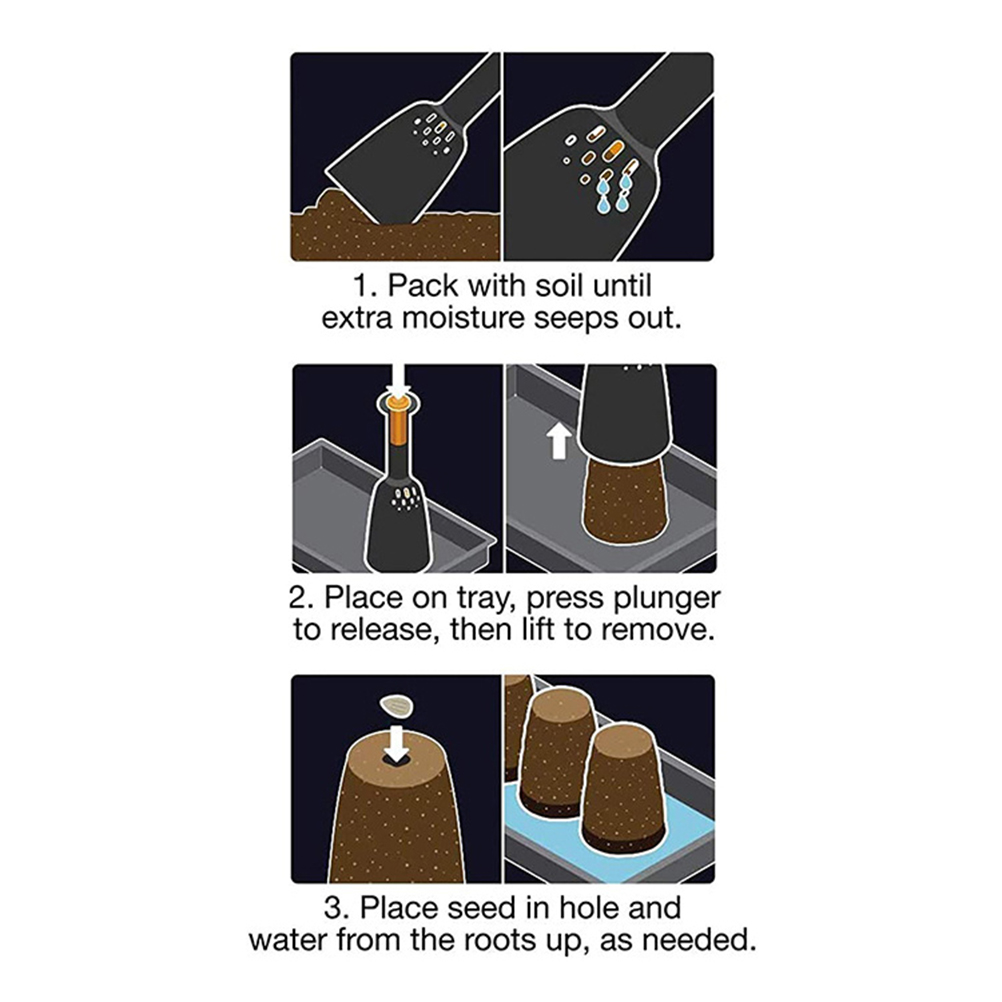 1. Pack with soil until extra moisture seeps out.

2. Place on tray, press plunger to release, then lift to remove.

3. Place seed in hole and water from the roots up, as needed.