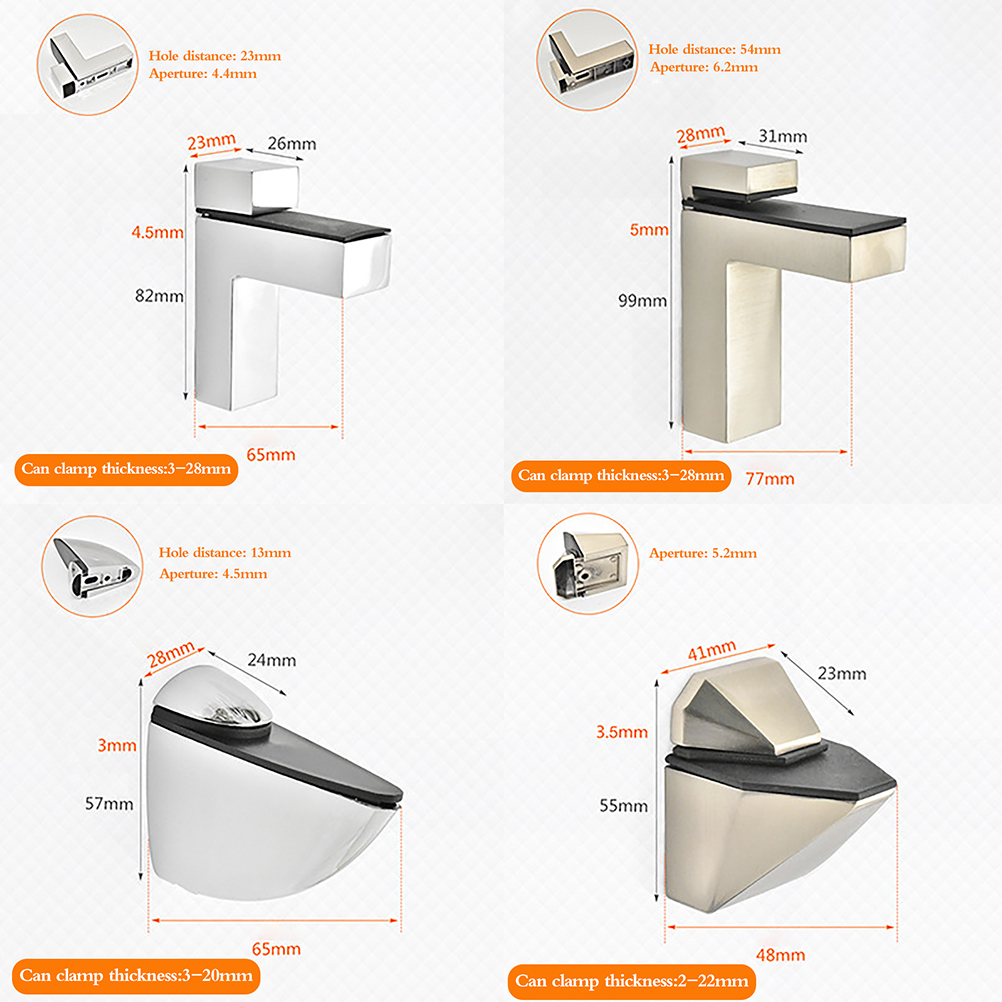 Hole distance: 23mm
Aperture: 4.4mm

23mm
26mm
4.5mm
82mm
65mm

Can clamp thickness:3-28mm

Hole distance: 54mm
Aperture: 6.2mm

28mm
31mm
5mm
99mm
77mm

Can clamp thickness:3-28mm

Hole distance: 13mm
Aperture: 4.5mm

28mm
24mm
3mm
57mm
65mm

Can clamp thickness:3-20mm

Aperture: 5.2mm

41mm
23mm
3.5mm
55mm
48mm

Can clamp thickness:2-22mm