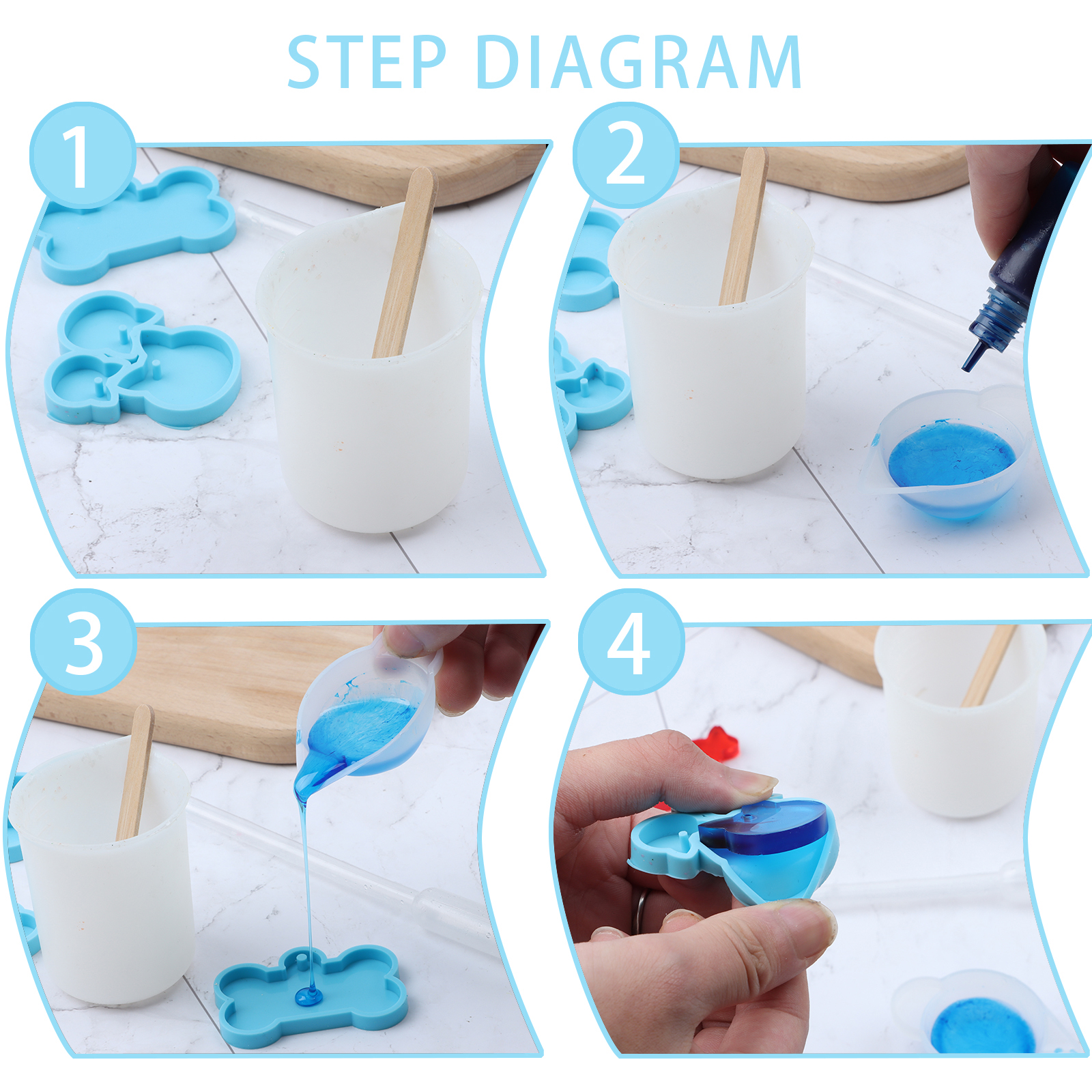 STEP DIAGRAM

1

2

3

4