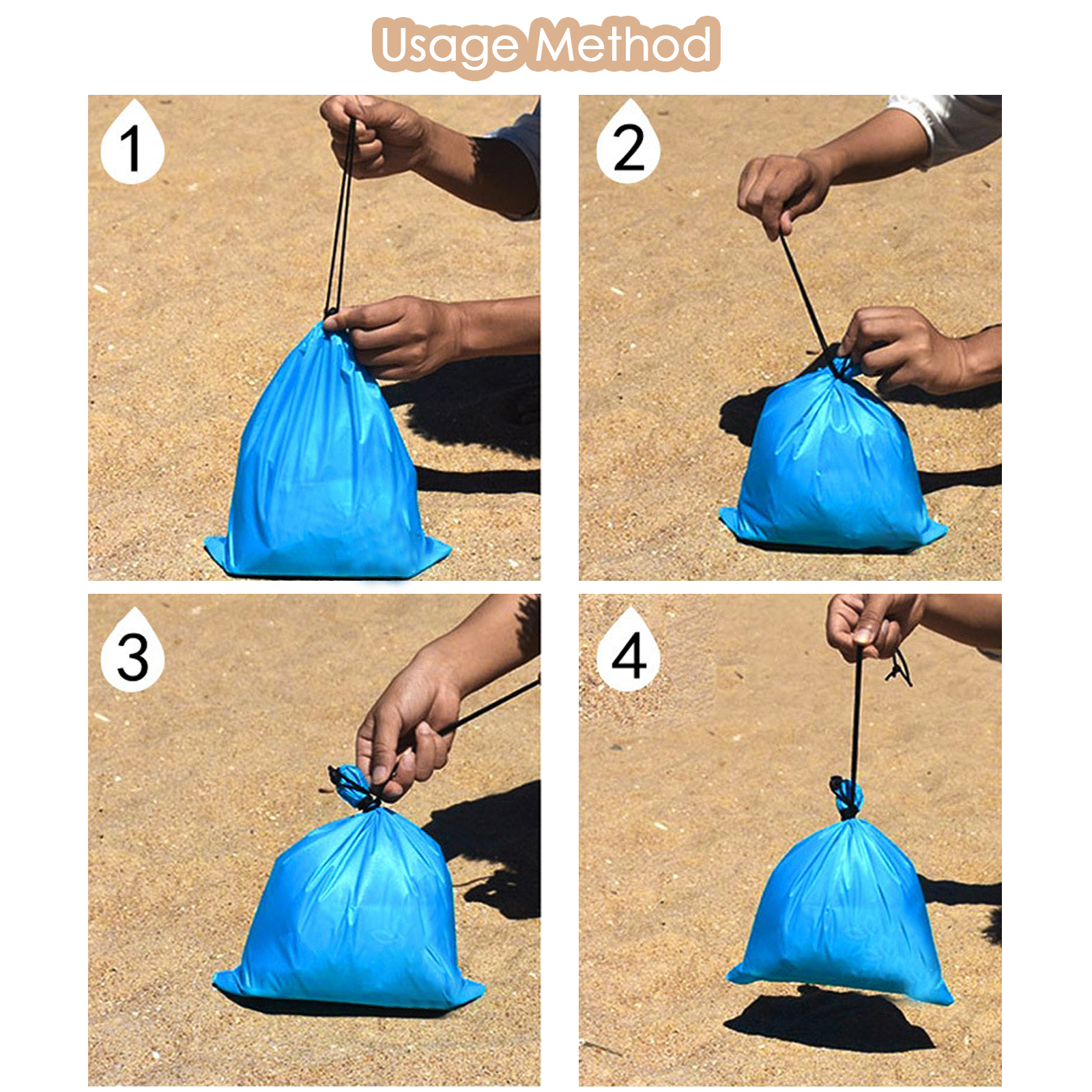 Usage Method

1

2

3

4