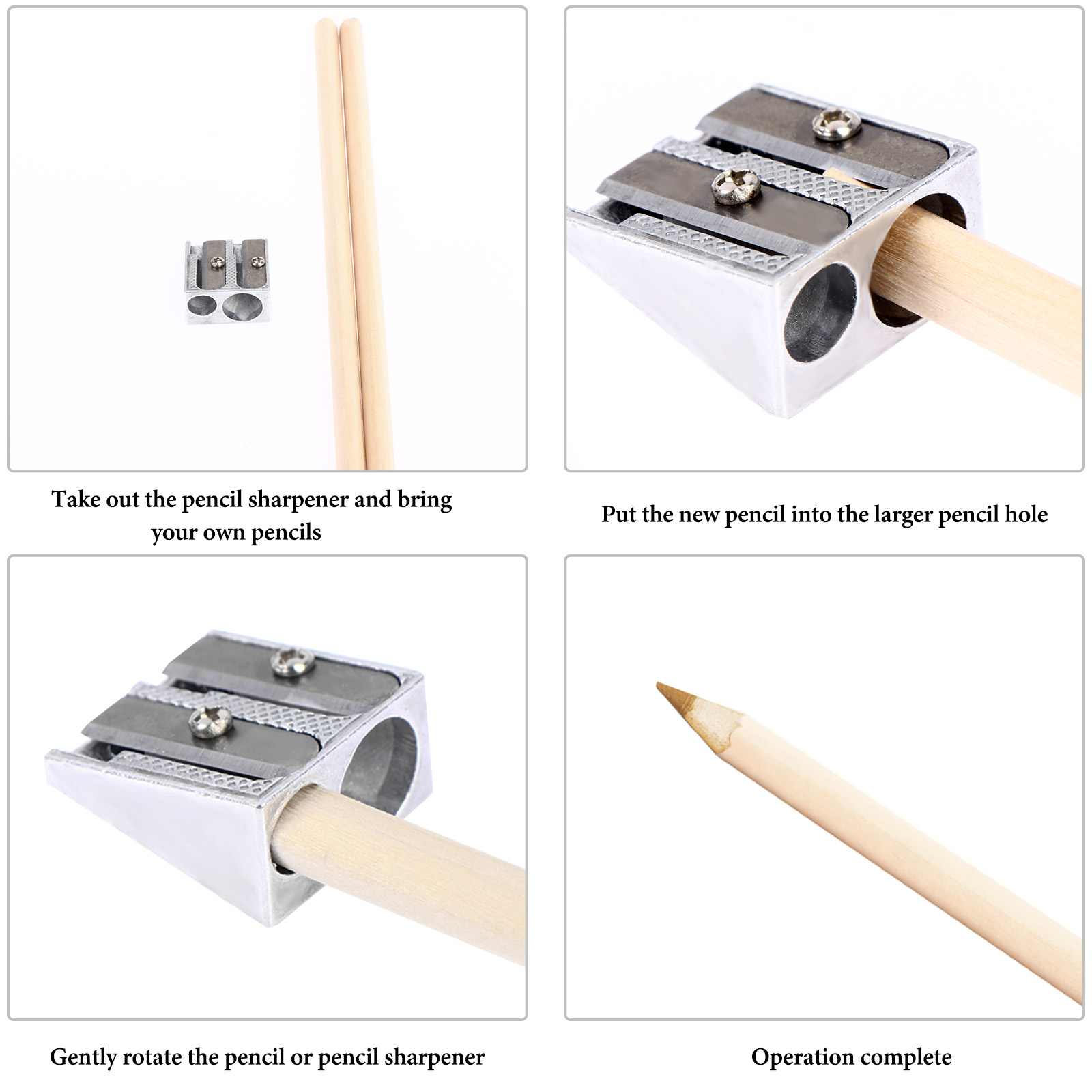 Take out the pencil sharpener and bring your own pencils

Put the new pencil into the larger pencil hole

Gently rotate the pencil or pencil sharpener

Operation complete