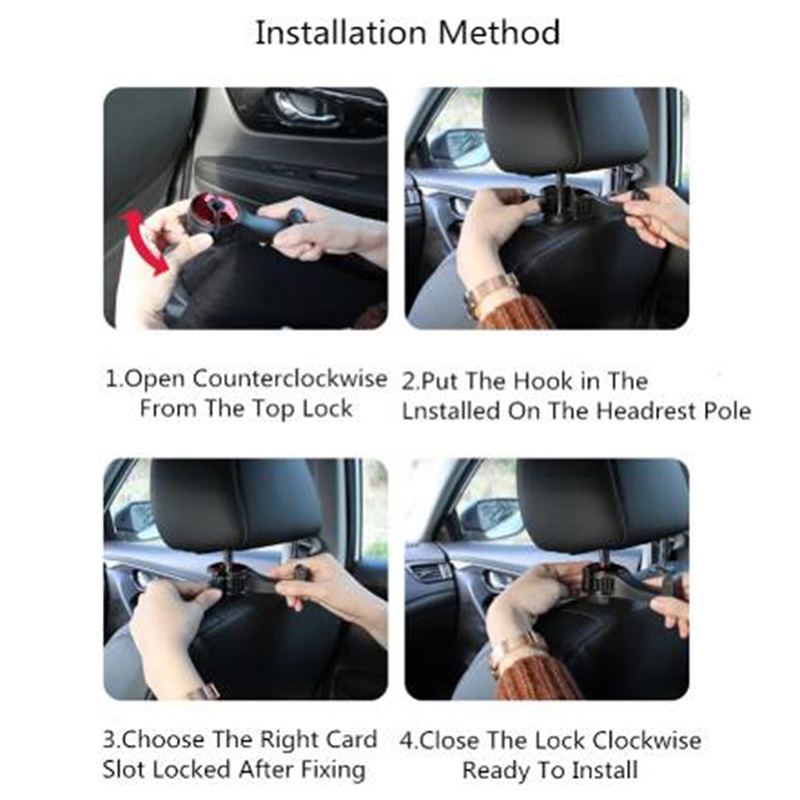 Installation Method

1.Open Counterclockwise From The Top Lock

2.Put The Hook in The Lnstalled On The Headrest Pole

3.Choose The Right Card Slot Locked After Fixing

4.Close The Lock Clockwise Ready To Install