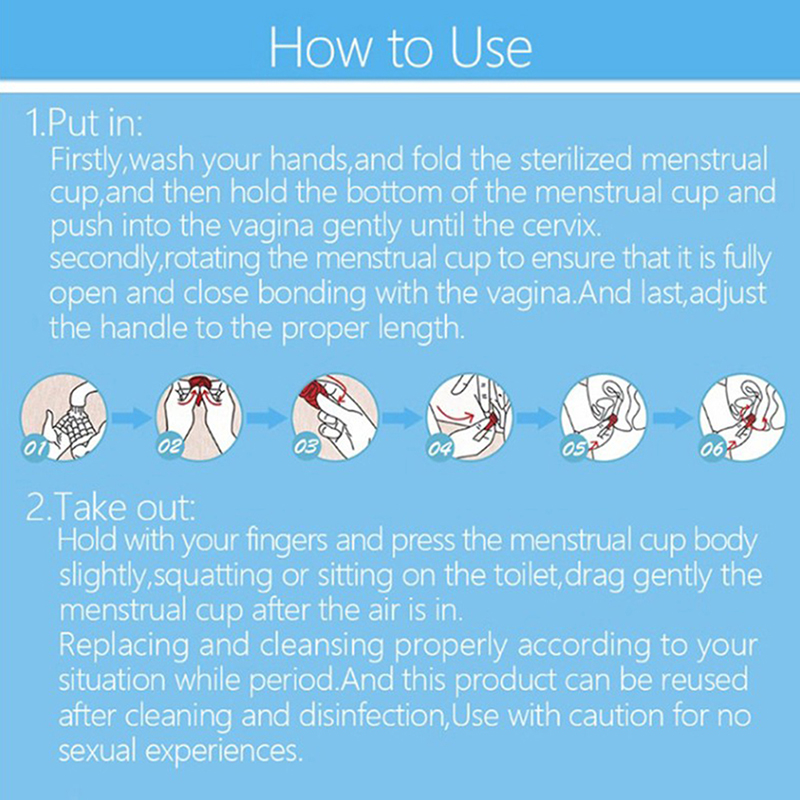 How to Use

1.Put in:
Firstly,wash your hands,and fold the sterilized menstrual cup,and then hold the bottom of the menstrual cup and push into the vagina gently until the cervix.
secondly,rotating the menstrual cup to ensure that it is fully open and close bonding with the vagina.And last,adjust the handle to the proper length.

01 02 03 04 05 06

2.Take out:
Hold with your fingers and press the menstrual cup body slightly,squatting or sitting on the toilet,drag gently the menstrual cup after the air is in.
Replacing and cleansing properly according to your situation while period.And this product can be reused after cleaning and disinfection,Use with caution for no sexual experiences.