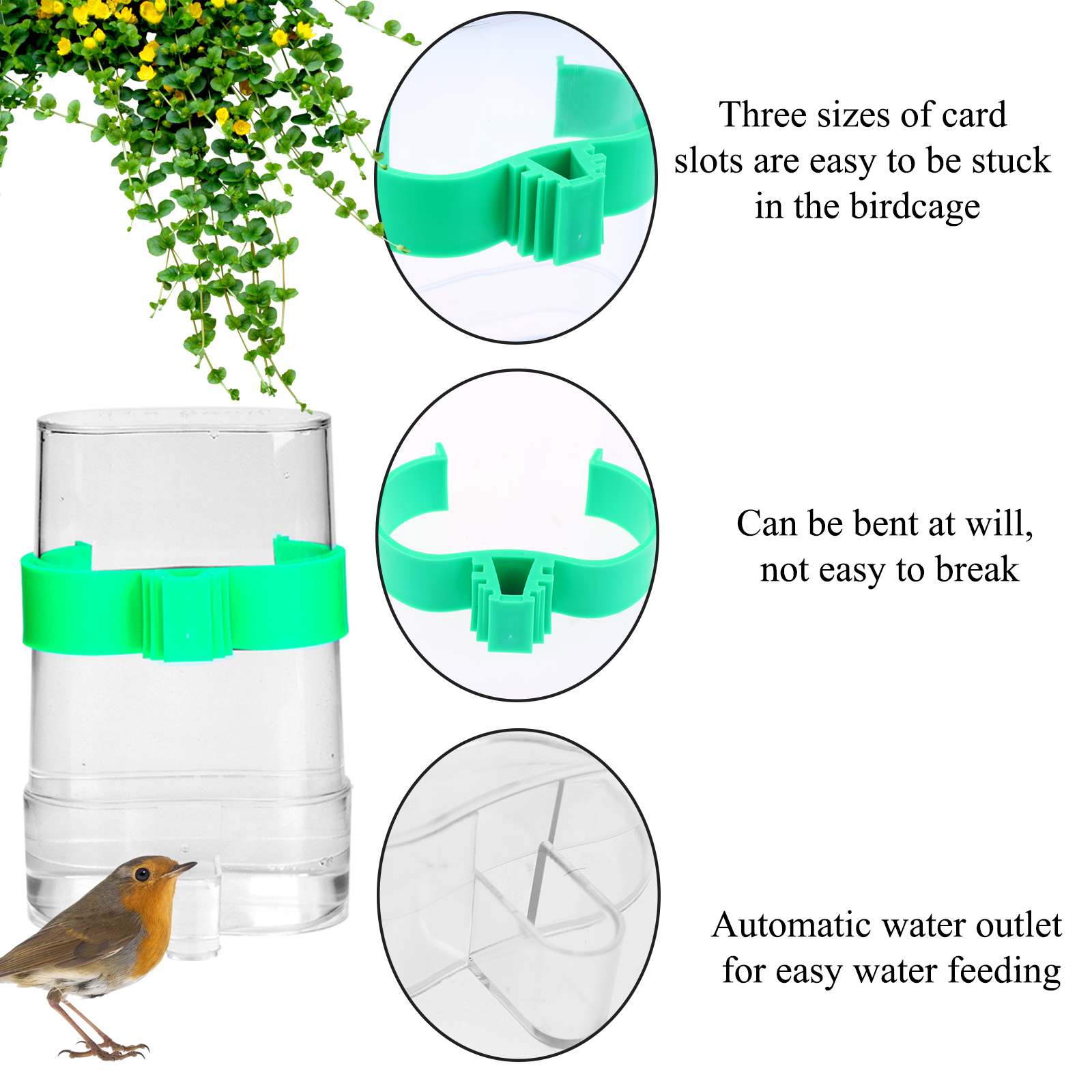 Three sizes of card slots are easy to be stuck in the birdcage

Can be bent at will, not easy to break

Automatic water outlet for easy water feeding