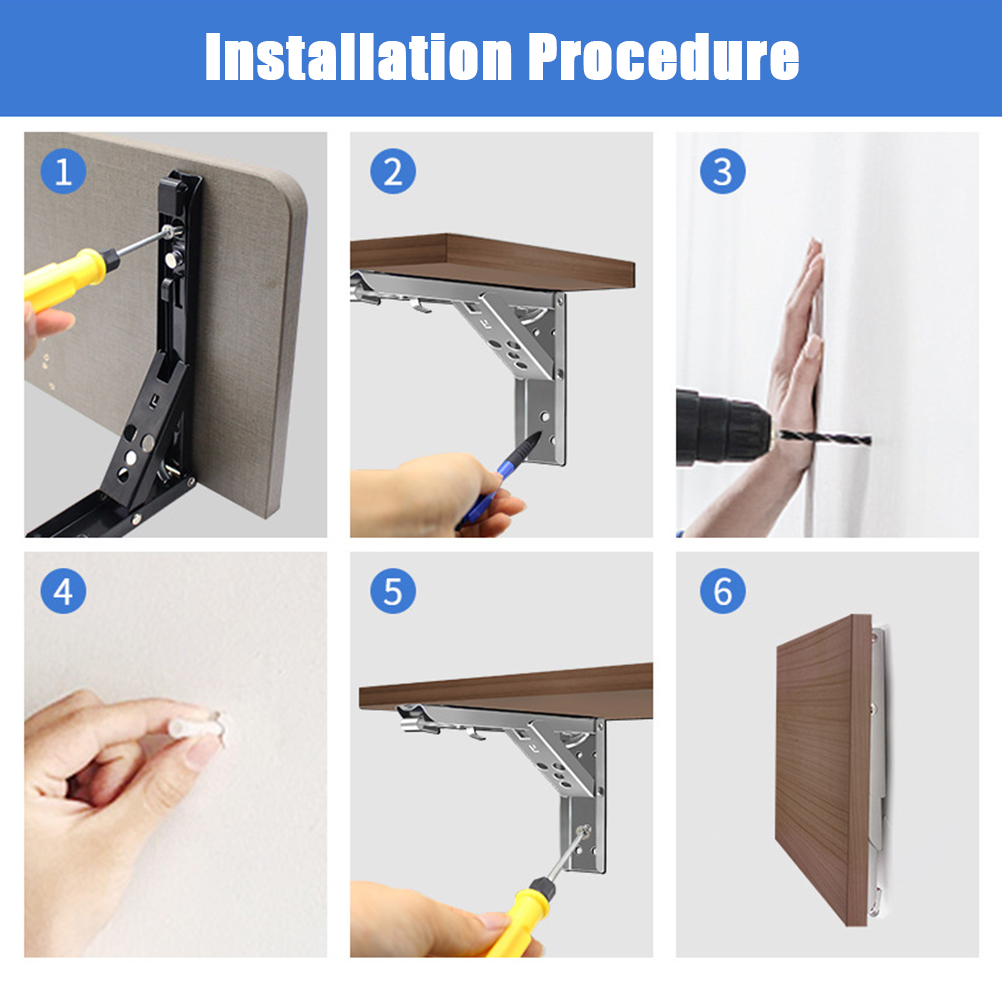 Installation Procedure

1

2

3

4

5

6