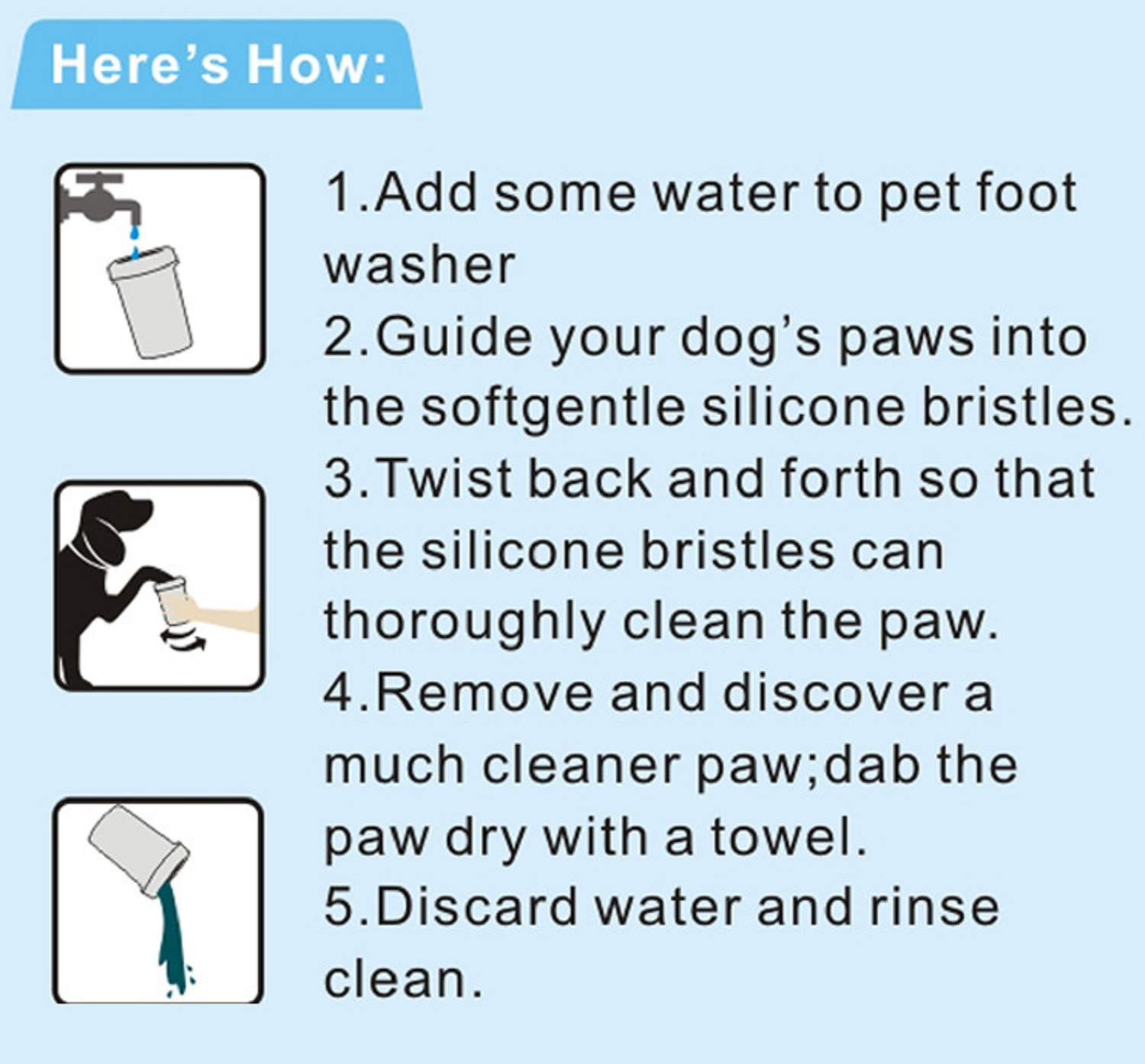 Here's How:

1.Add some water to pet foot washer
2.Guide your dog's paws into the softgentle silicone bristles.
3.Twist back and forth so that the silicone bristles can thoroughly clean the paw.
4.Remove and discover a much cleaner paw;dab the paw dry with a towel.
5.Discard water and rinse clean.