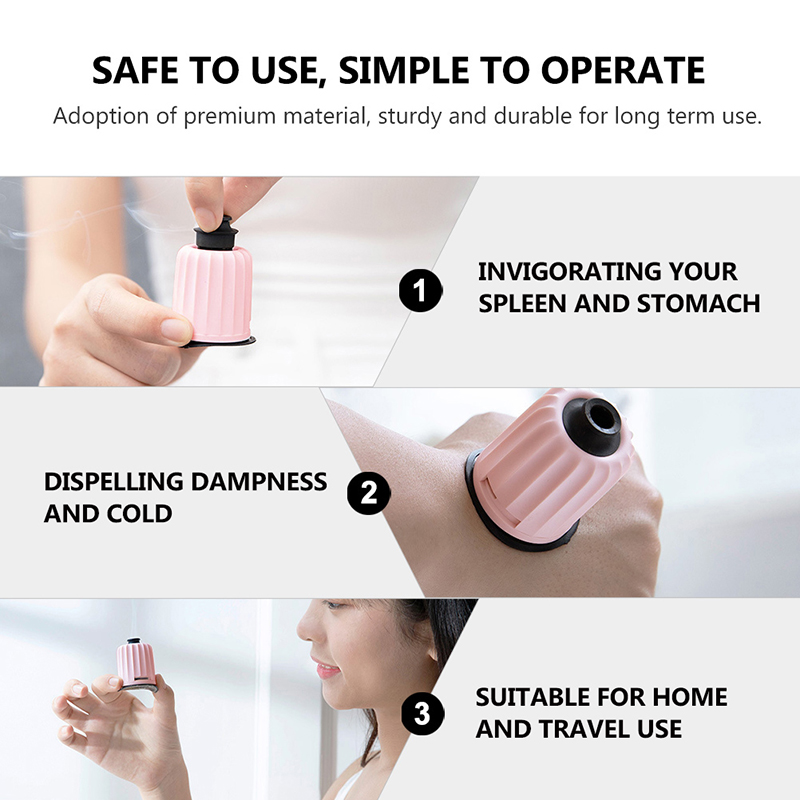 SAFE TO USE, SIMPLE TO OPERATE

Adoption of premium material, sturdy and durable for long term use.

1 INVIGORATING YOUR SPLEEN AND STOMACH

DISPELLING DAMPNESS AND COLD 2

3 SUITABLE FOR HOME AND TRAVEL USE