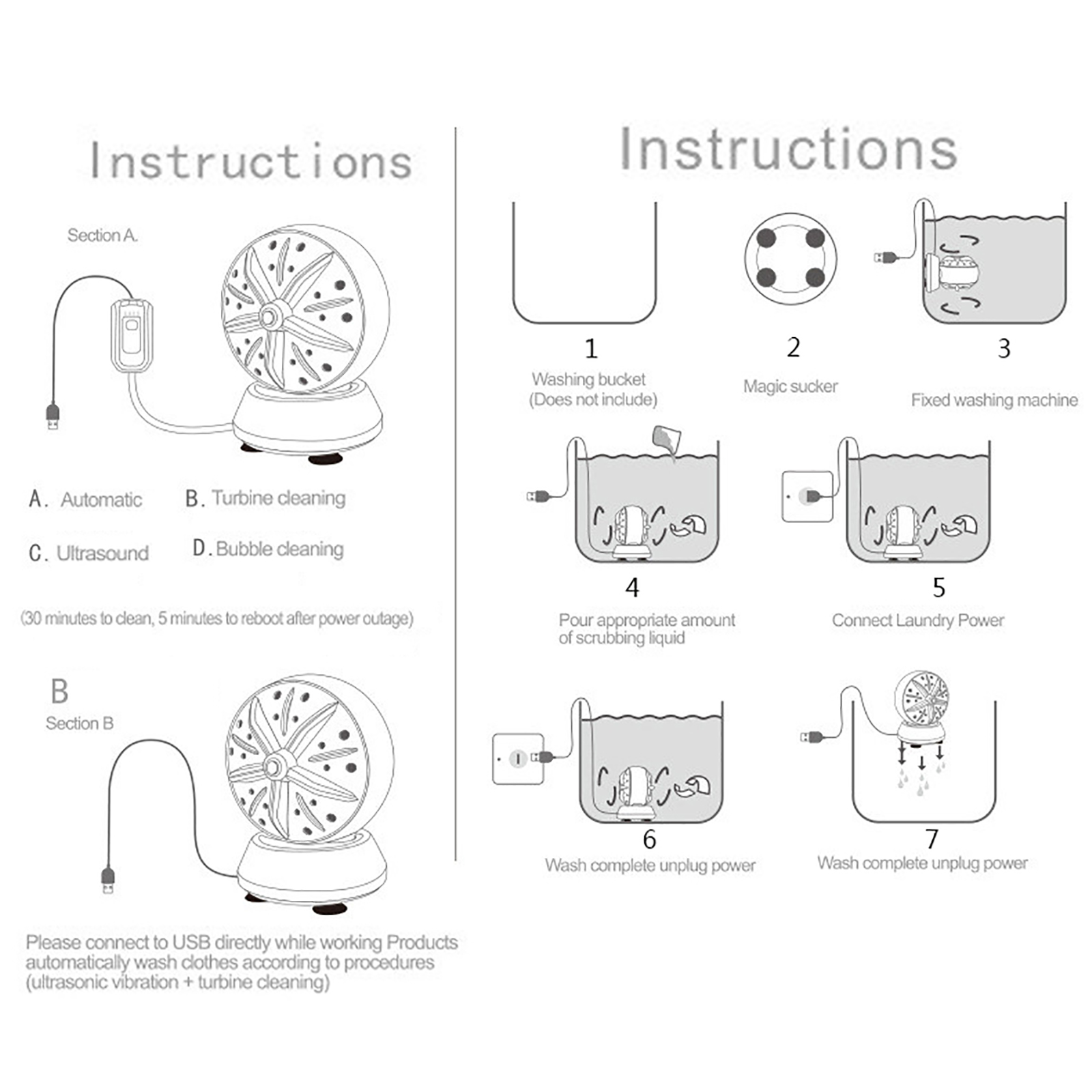 Instructions

Section A.

A. Automatic B. Turbine cleaning

C. Ultrasound D. Bubble cleaning

(30 minutes to clean, 5 minutes to reboot after power outage)

B
Section B

Please connect to USB directly while working Products automatically wash clothes according to procedures (ultrasonic vibration + turbine cleaning)

Instructions

1
Washing bucket
(Does not include)

2
Magic sucker

3
Fixed washing machine

4
Pour appropriate amount of scrubbing liquid

5
Connect Laundry Power

6
Wash complete unplug power

7
Wash complete unplug power