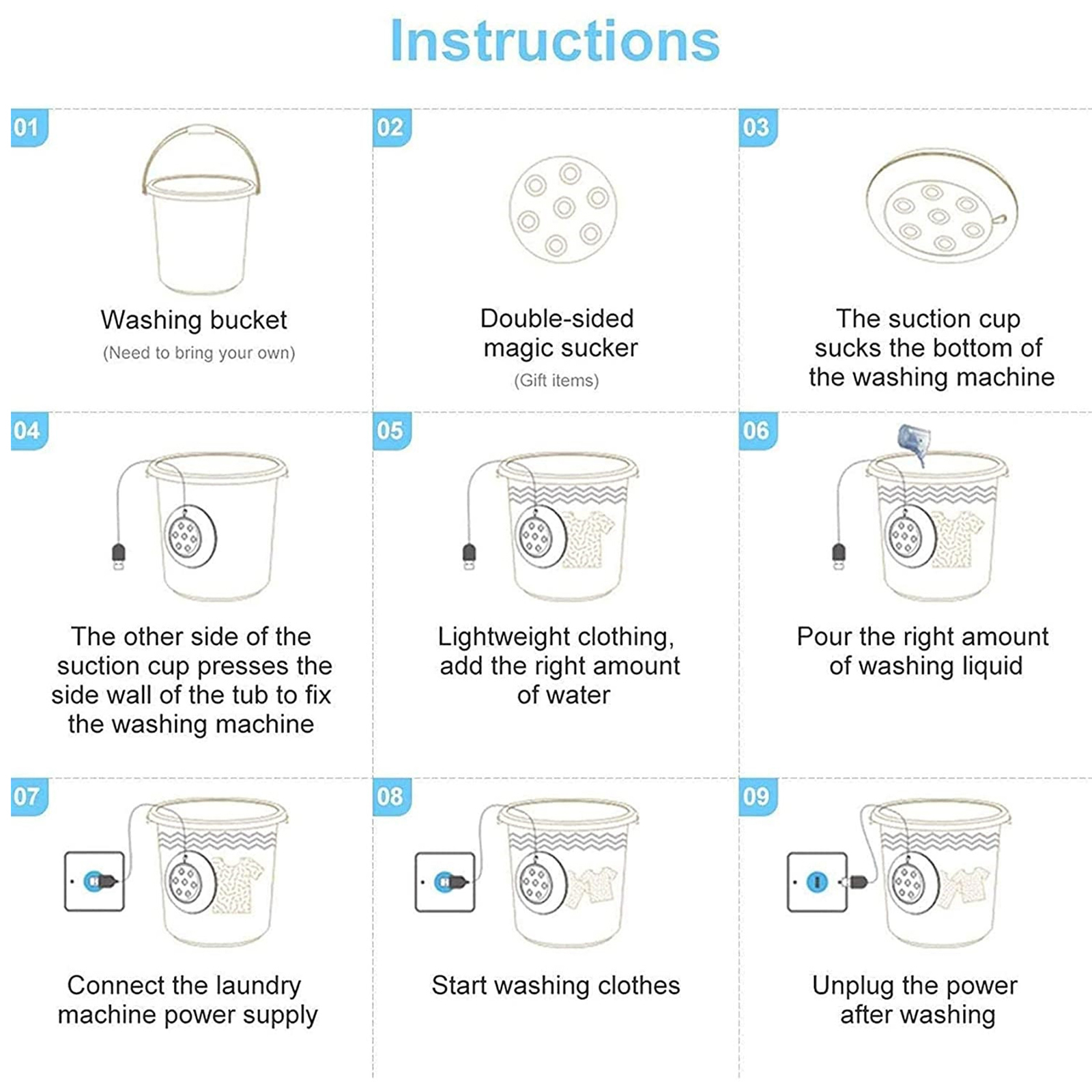 Instructions

01

Washing bucket
(Need to bring your own)

02

Double-sided magic sucker
(Gift items)

03

The suction cup sucks the bottom of the washing machine

04

The other side of the suction cup presses the side wall of the tub to fix the washing machine

05

Lightweight clothing, add the right amount of water

06

Pour the right amount of washing liquid

07

Connect the laundry machine power supply

08

Start washing clothes

09

Unplug the power after washing