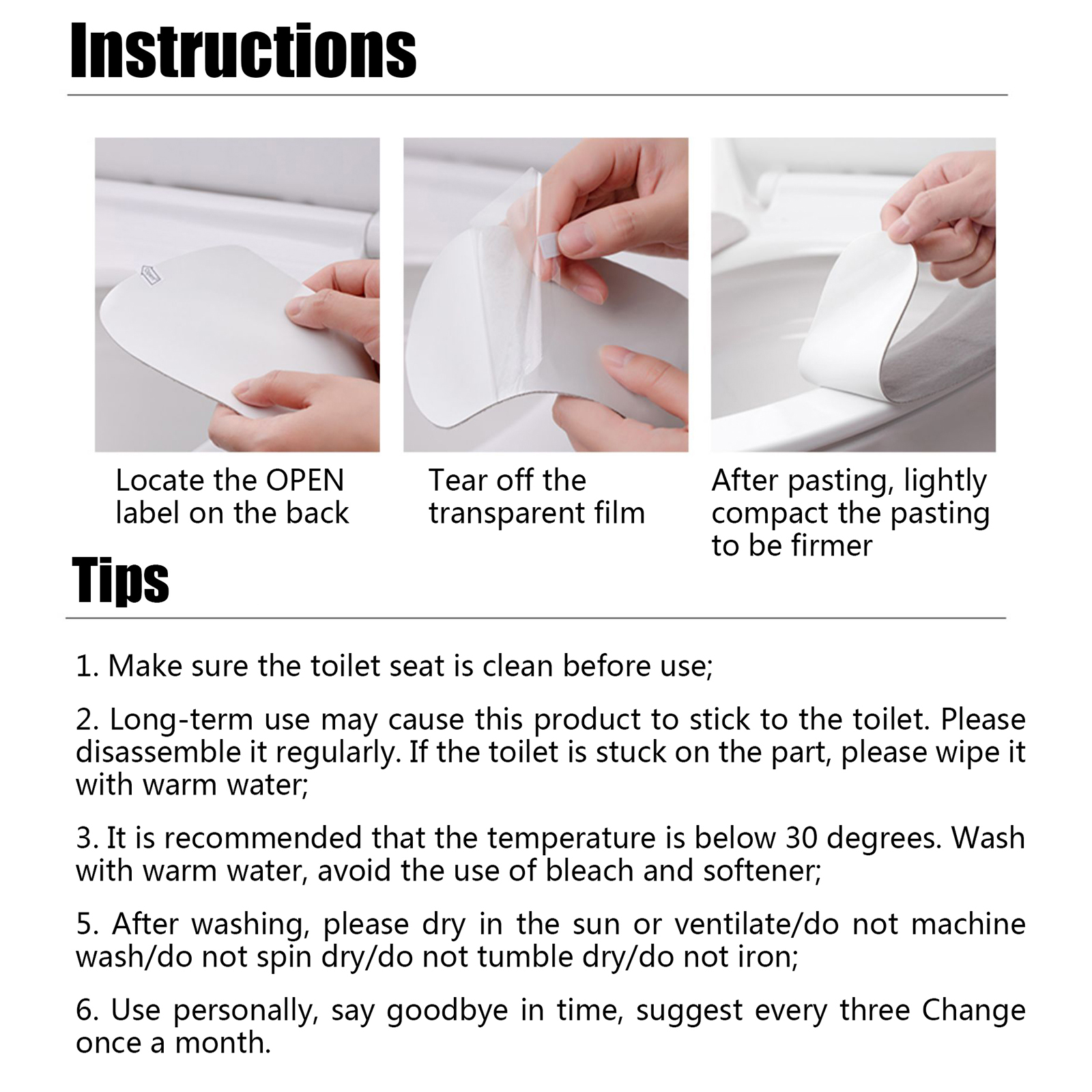 Instructions

Locate the OPEN label on the back

Tear off the transparent film

After pasting, lightly compact the pasting to be firmer

Tips

1. Make sure the toilet seat is clean before use;

2. Long-term use may cause this product to stick to the toilet. Please disassemble it regularly. If the toilet is stuck on the part, please wipe it with warm water;

3. It is recommended that the temperature is below 30 degrees. Wash with warm water, avoid the use of bleach and softener;

5. After washing, please dry in the sun or ventilate/do not machine wash/do not spin dry/do not tumble dry/do not iron;

6. Use personally, say goodbye in time, suggest every three Change once a month.