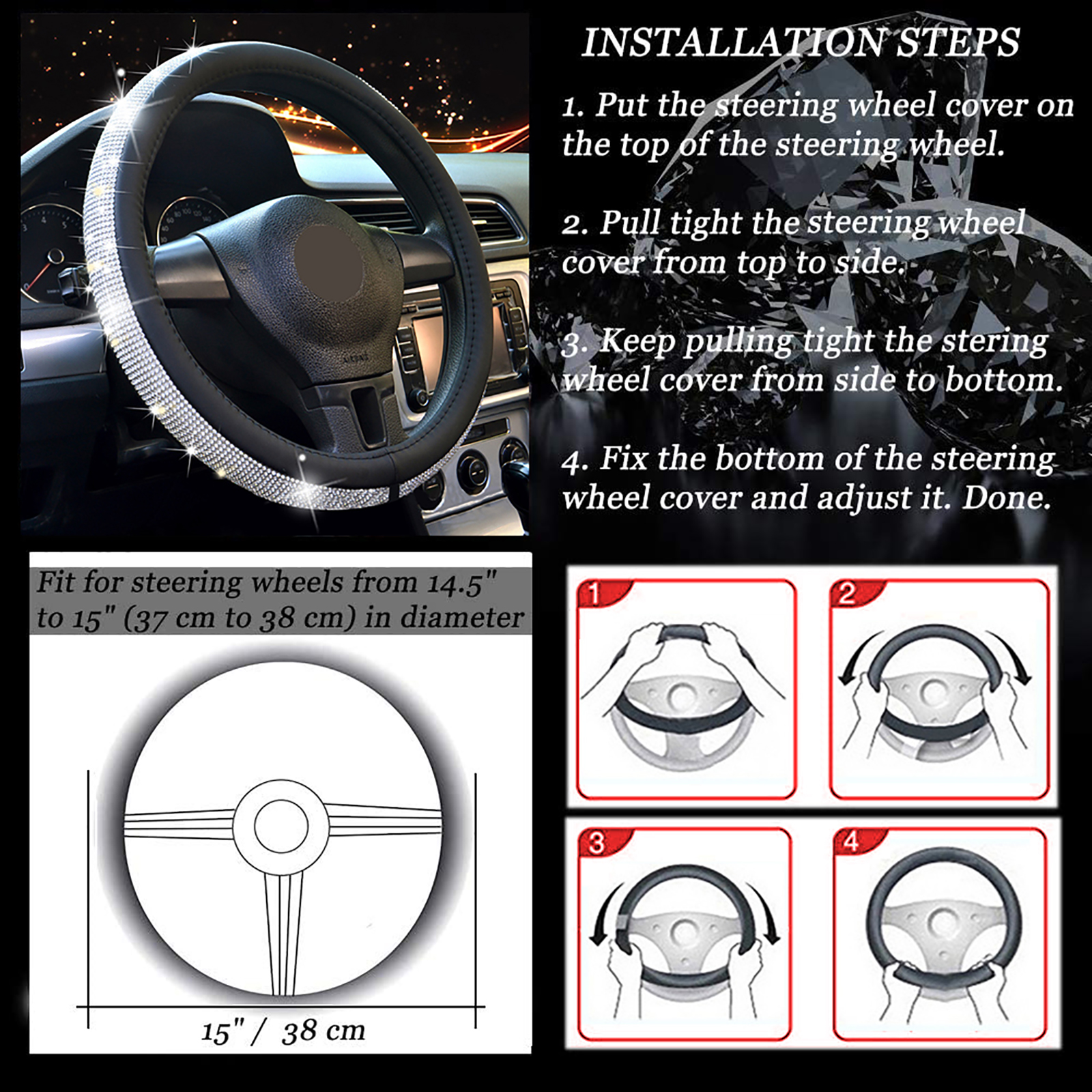 INSTALLATION STEPS

1. Put the steering wheel cover on the top of the steering wheel.

2. Pull tight the steering wheel cover from top to side.

3. Keep pulling tight the stering wheel cover from side to bottom.

4. Fix the bottom of the steering wheel cover and adjust it. Done.

Fit for steering wheels from 14.5" to 15" (37 cm to 38 cm) in diameter

15" / 38 cm

1

2

3

4