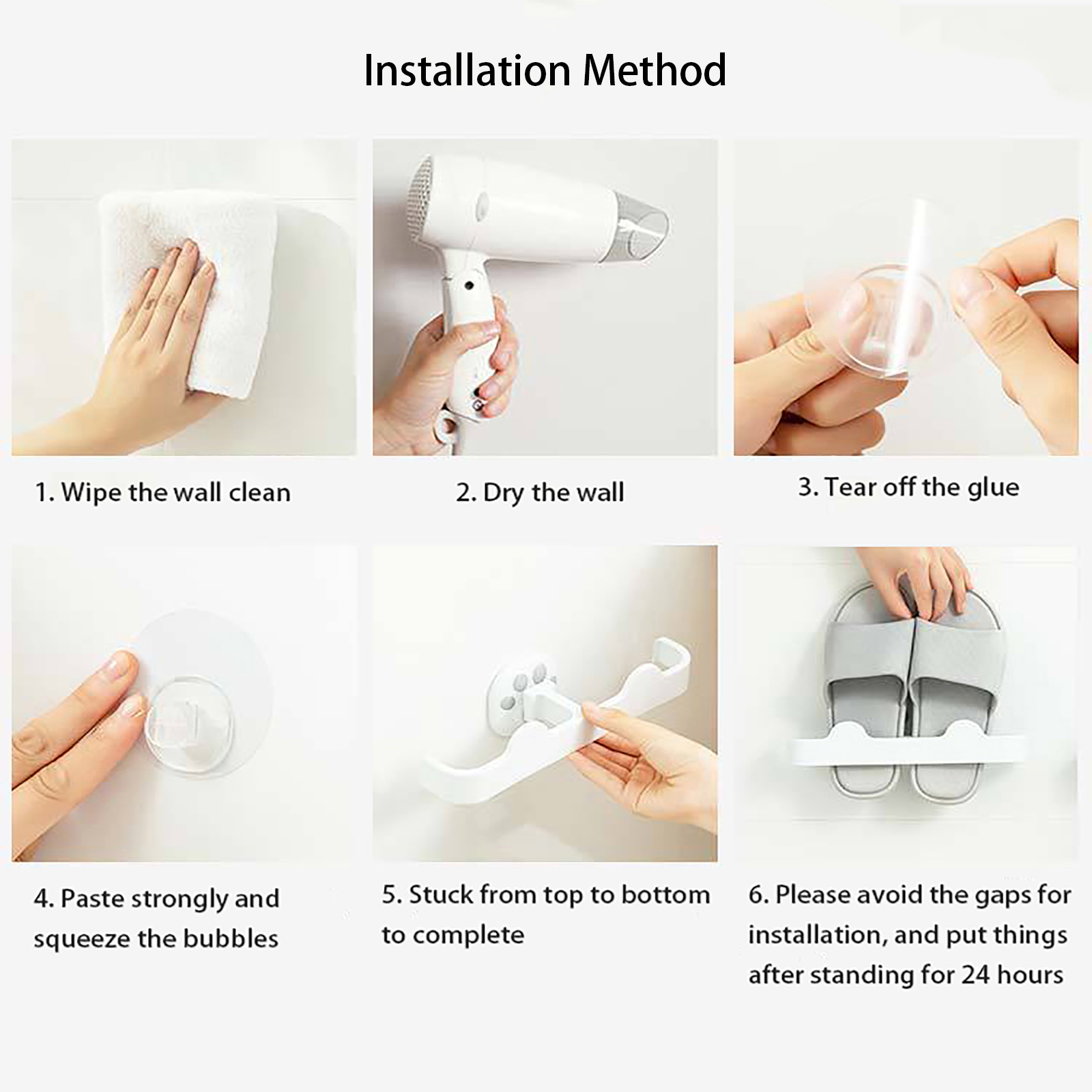 Installation Method

1. Wipe the wall clean

2. Dry the wall

3. Tear off the glue

4. Paste strongly and squeeze the bubbles

5. Stuck from top to bottom to complete

6. Please avoid the gaps for installation, and put things after standing for 24 hours