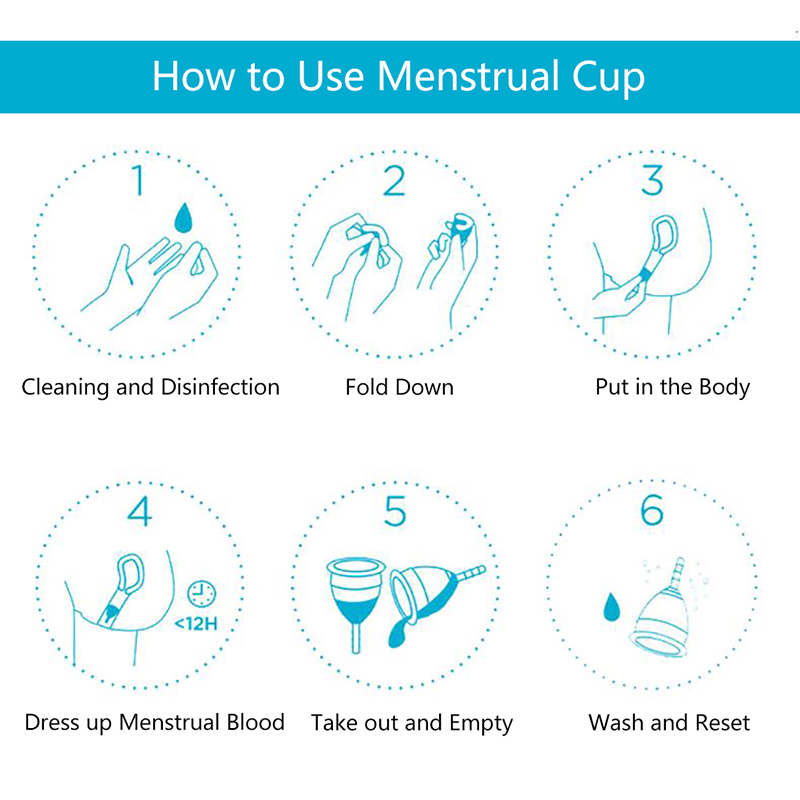 How to Use Menstrual Cup

1

Cleaning and Disinfection

2

Fold Down

3

Put in the Body

4

<12H

Dress up Menstrual Blood

5

Take out and Empty

6

Wash and Reset