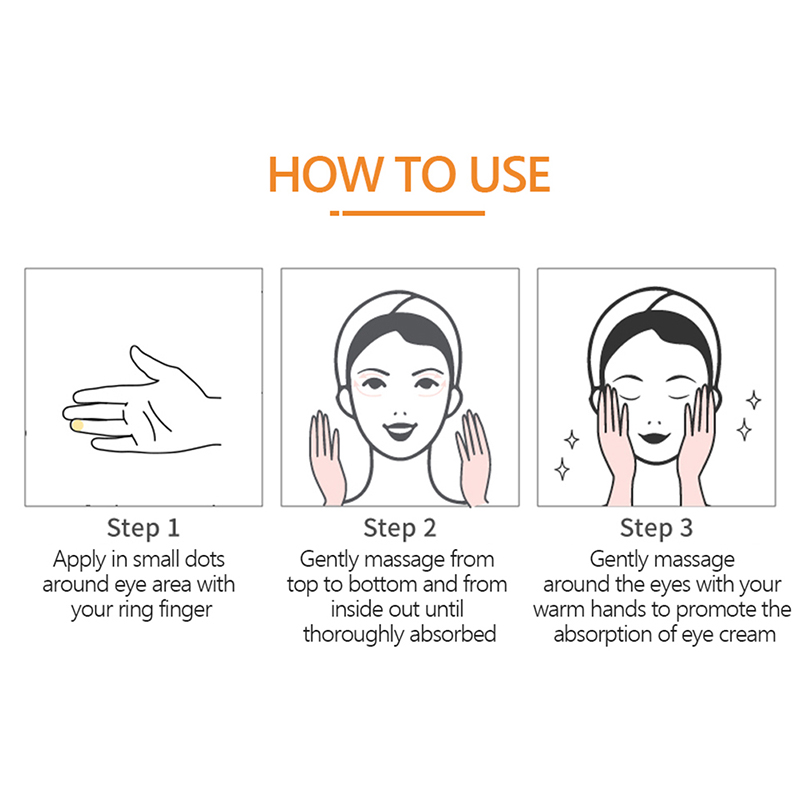 HOW TO USE

Step 1
Apply in small dots around eye area with your ring finger

Step 2
Gently massage from top to bottom and from inside out until thoroughly absorbed

Step 3
Gently massage around the eyes with your warm hands to promote the absorption of eye cream