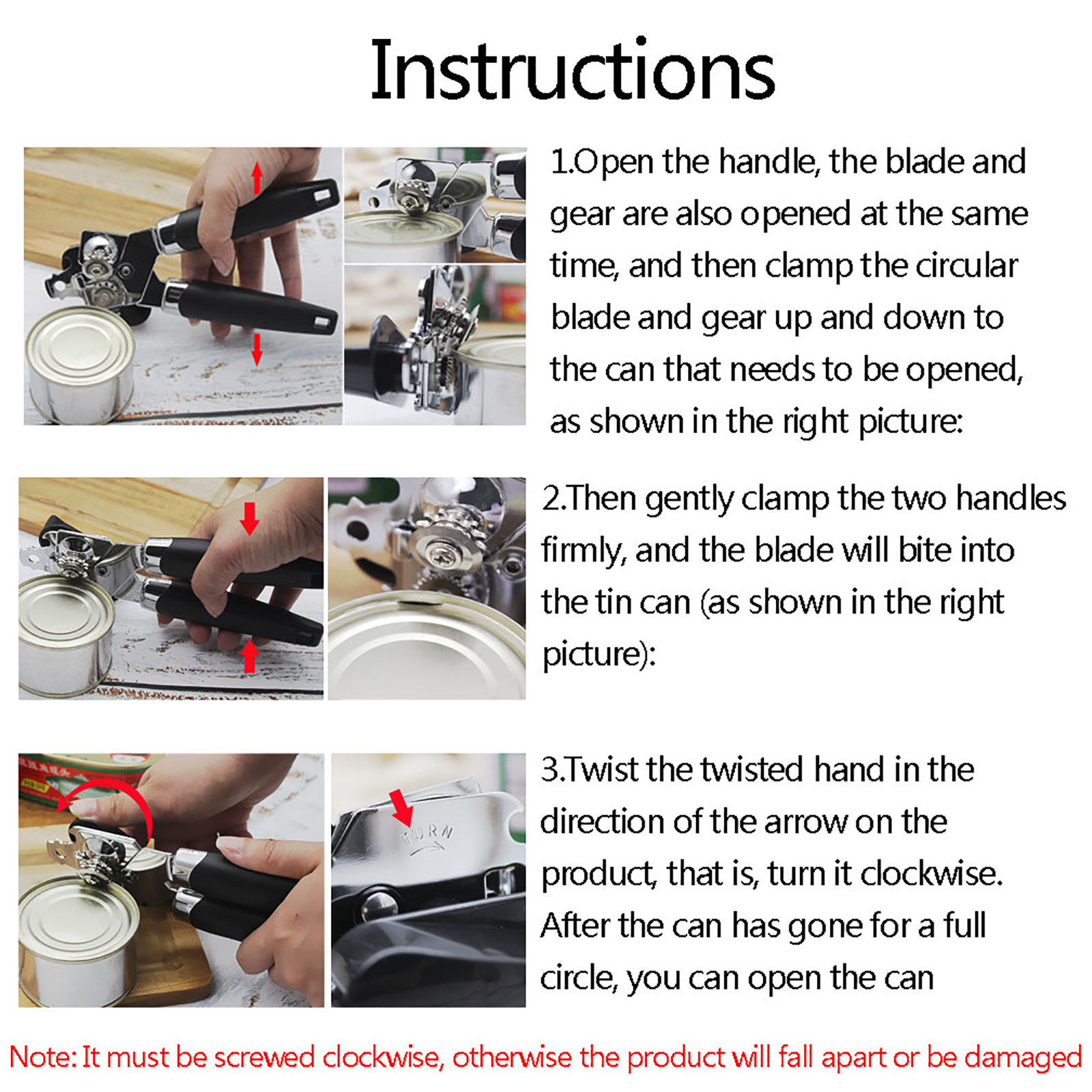 Instructions

1.Open the handle, the blade and gear are also opened at the same time, and then clamp the circular blade and gear up and down to the can that needs to be opened, as shown in the right picture:

2.Then gently clamp the two handles firmly, and the blade will bite into the tin can (as shown in the right picture):

TURN

3.Twist the twisted hand in the direction of the arrow on the product, that is, turn it clockwise. After the can has gone for a full circle, you can open the can

Note: It must be screwed clockwise, otherwise the product will fall apart or be damaged