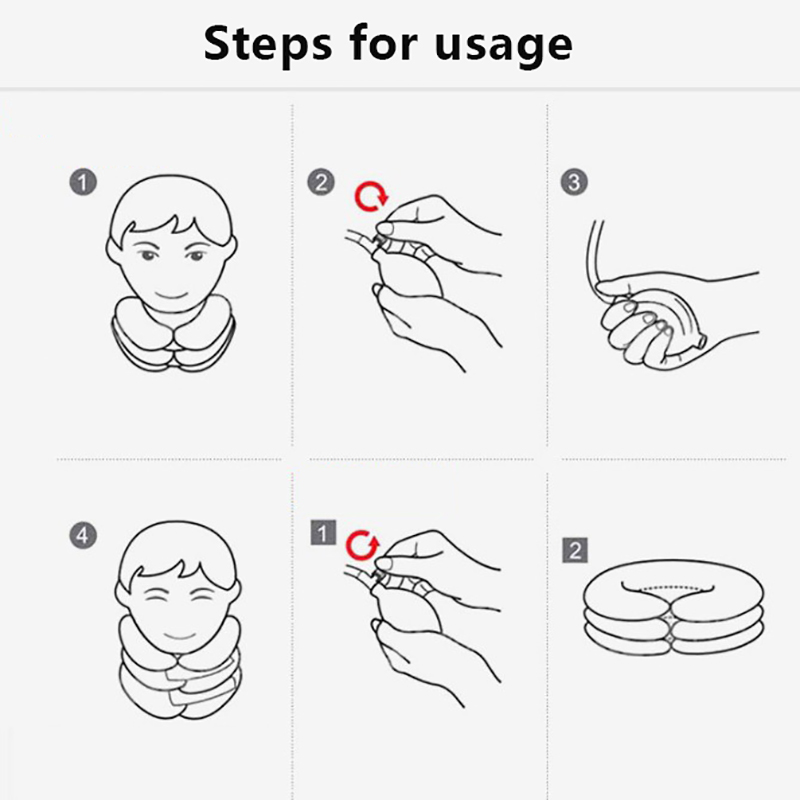 Steps for usage

1

2

3

4

1

2