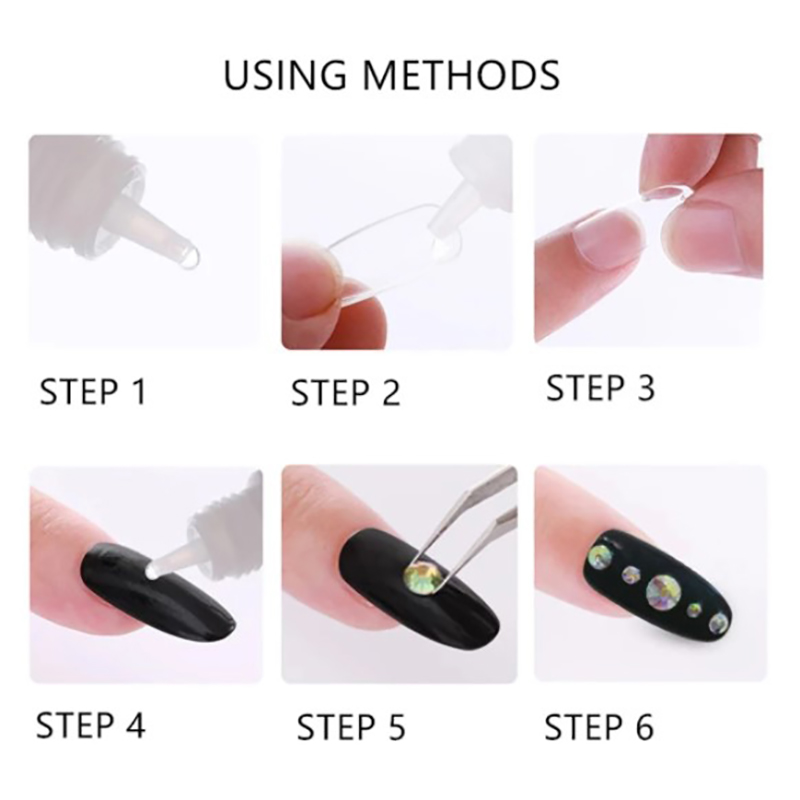 USING METHODS

STEP 1

STEP 2

STEP 3

STEP 4

STEP 5

STEP 6