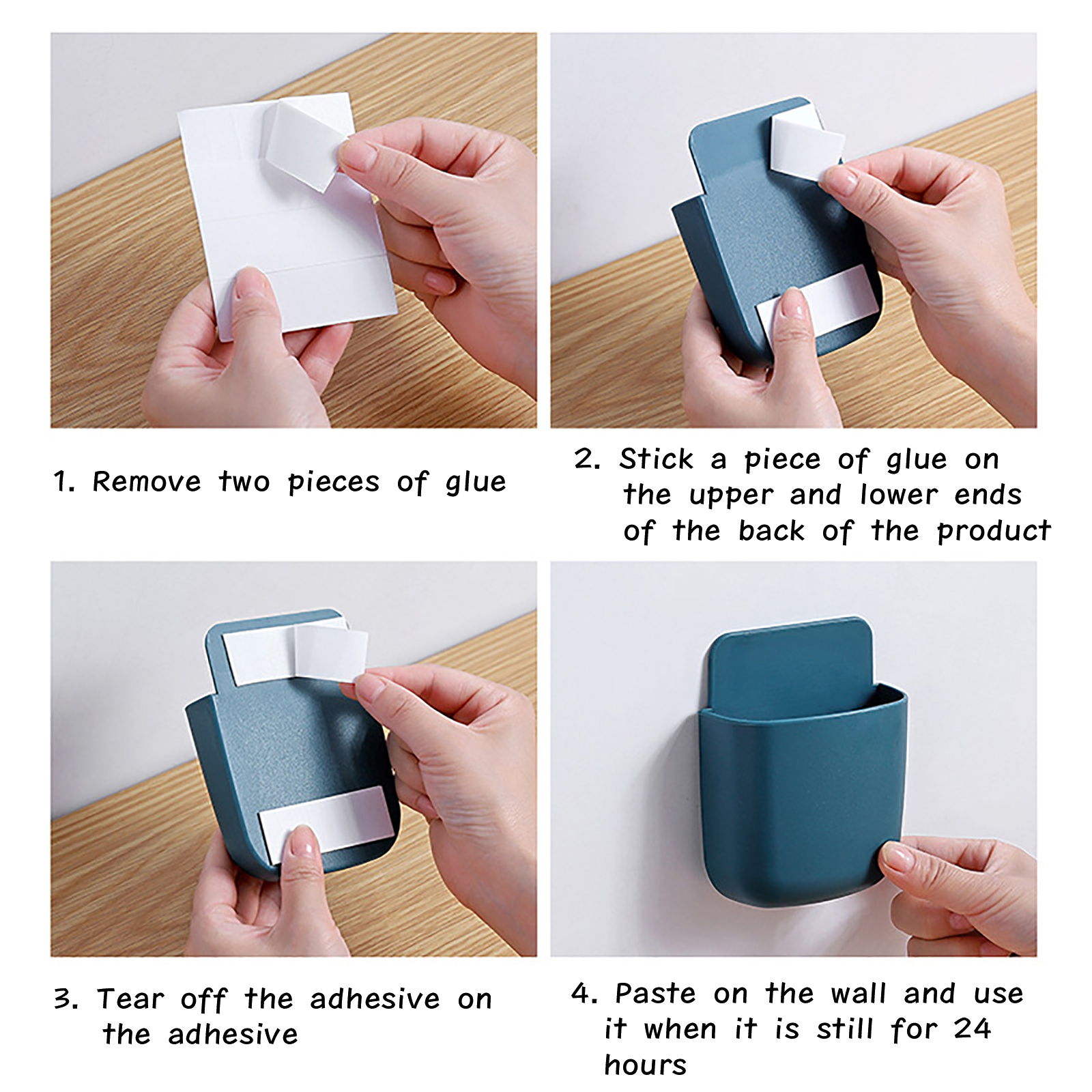 1. Remove two pieces of glue

2. Stick a piece of glue on the upper and lower ends of the back of the product

3. Tear off the adhesive on the adhesive

4. Paste on the wall and use it when it is still for 24 hours