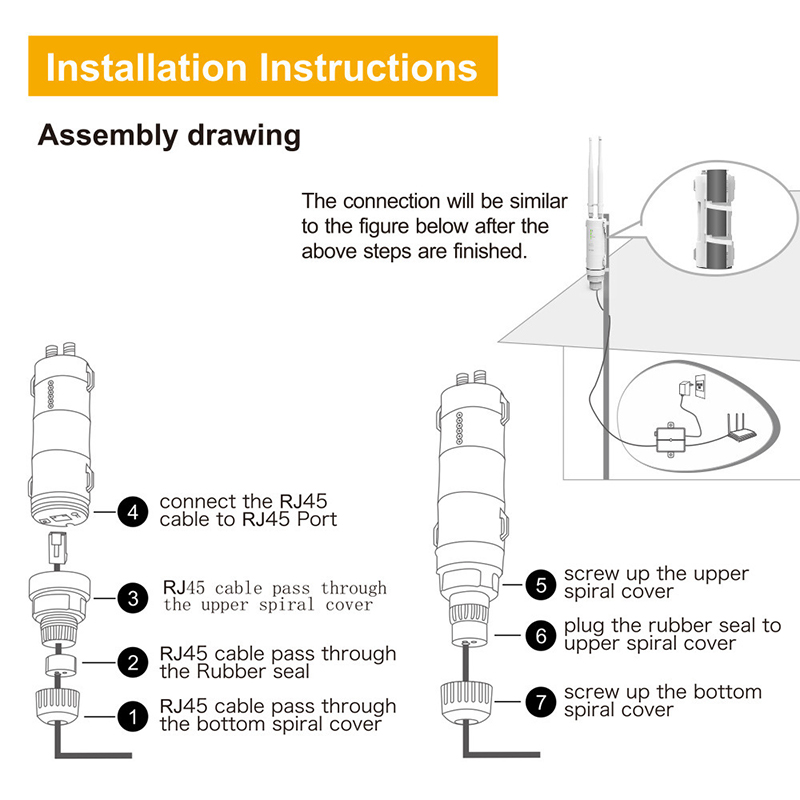 Installation Instructions

Assembly drawing

The connection will be similar to the figure below after the above steps are finished.

4 connect the RJ45 cable to RJ45 Port

3 RJ45 cable pass through the upper spiral cover

2 RJ45 cable pass through the Rubber seal

1 RJ45 cable pass through the bottom spiral cover

5 screw up the upper spiral cover

6 plug the rubber seal to upper spiral cover

7 screw up the bottom spiral cover