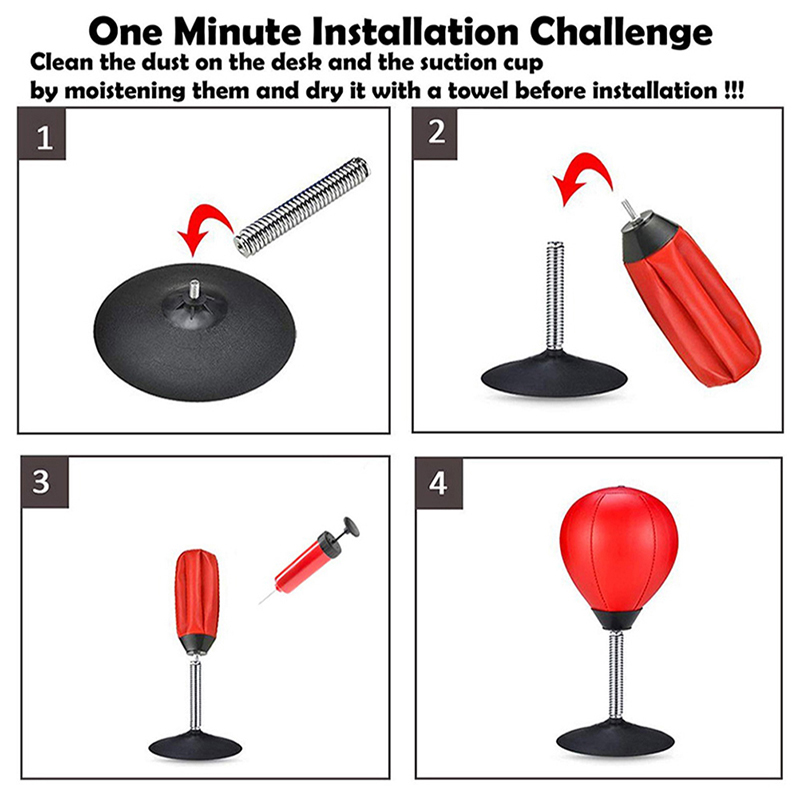 One Minute Installation Challenge

Clean the dust on the desk and the suction cup by moistening them and dry it with a towel before installation !!!

1

2

3

4