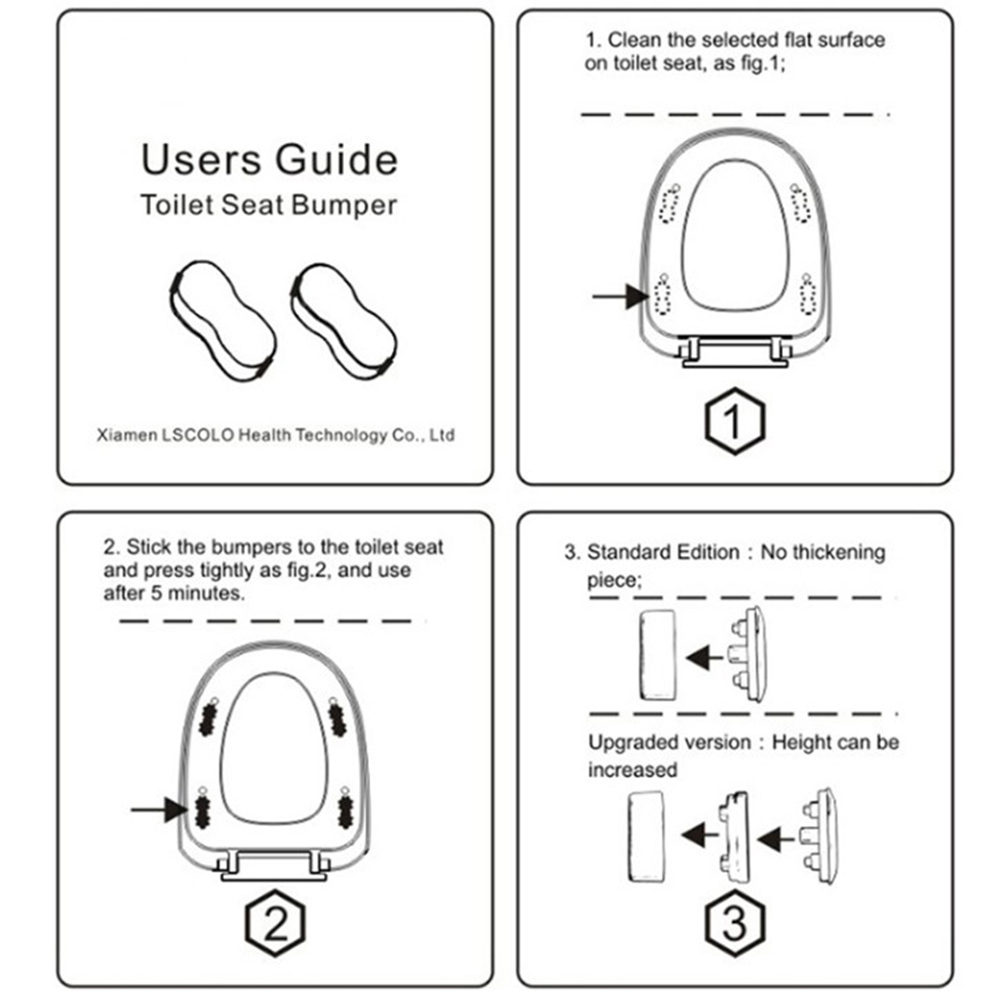 Users Guide
Toilet Seat Bumper

Xiamen LSCOLO Health Technology Co., Ltd

1. Clean the selected flat surface on toilet seat, as fig.1;

1

2. Stick the bumpers to the toilet seat and press tightly as fig.2, and use after 5 minutes.

2

3. Standard Edition : No thickening piece;

Upgraded version : Height can be increased

3