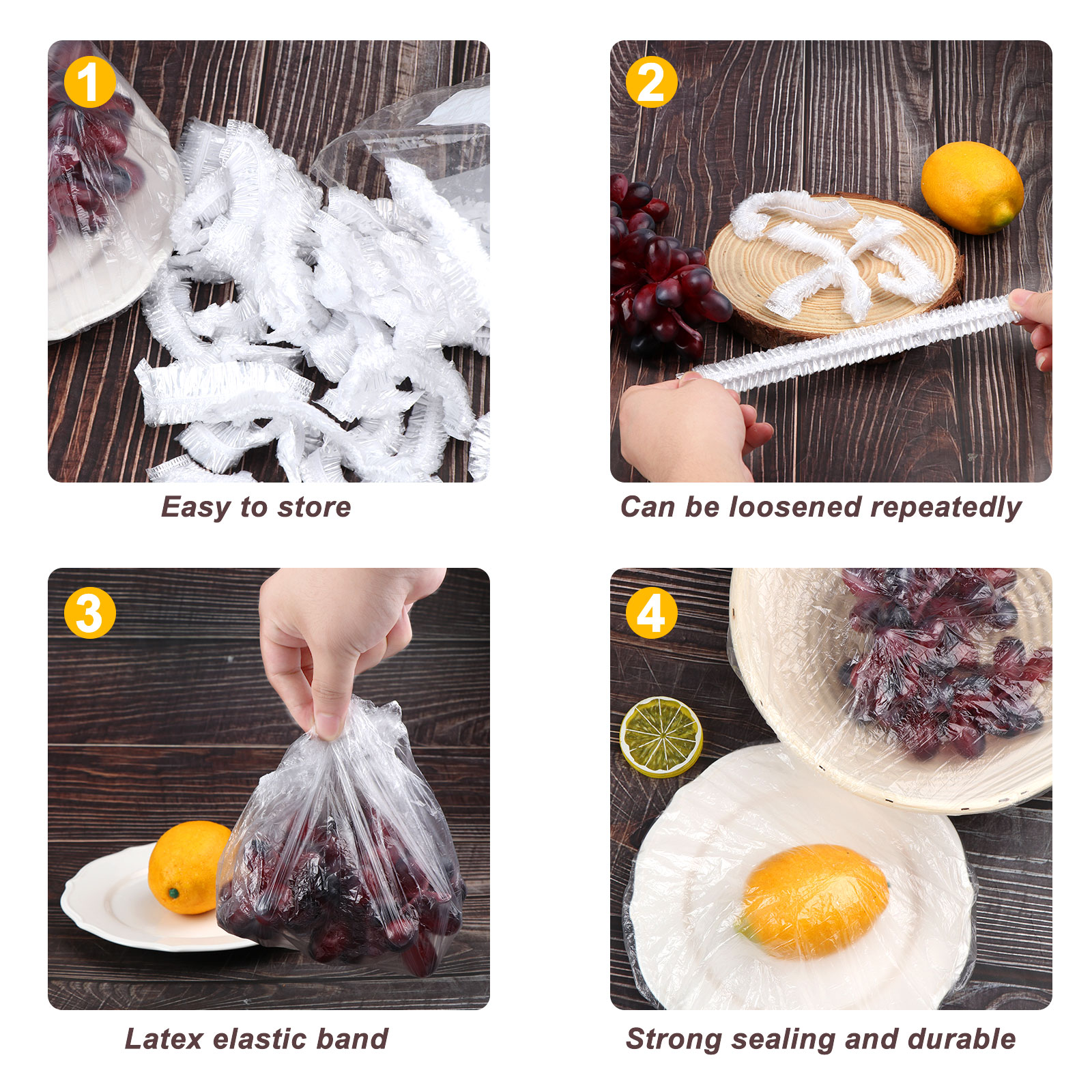 1

Easy to store

2

Can be loosened repeatedly

3

Latex elastic band

4

Strong sealing and durable