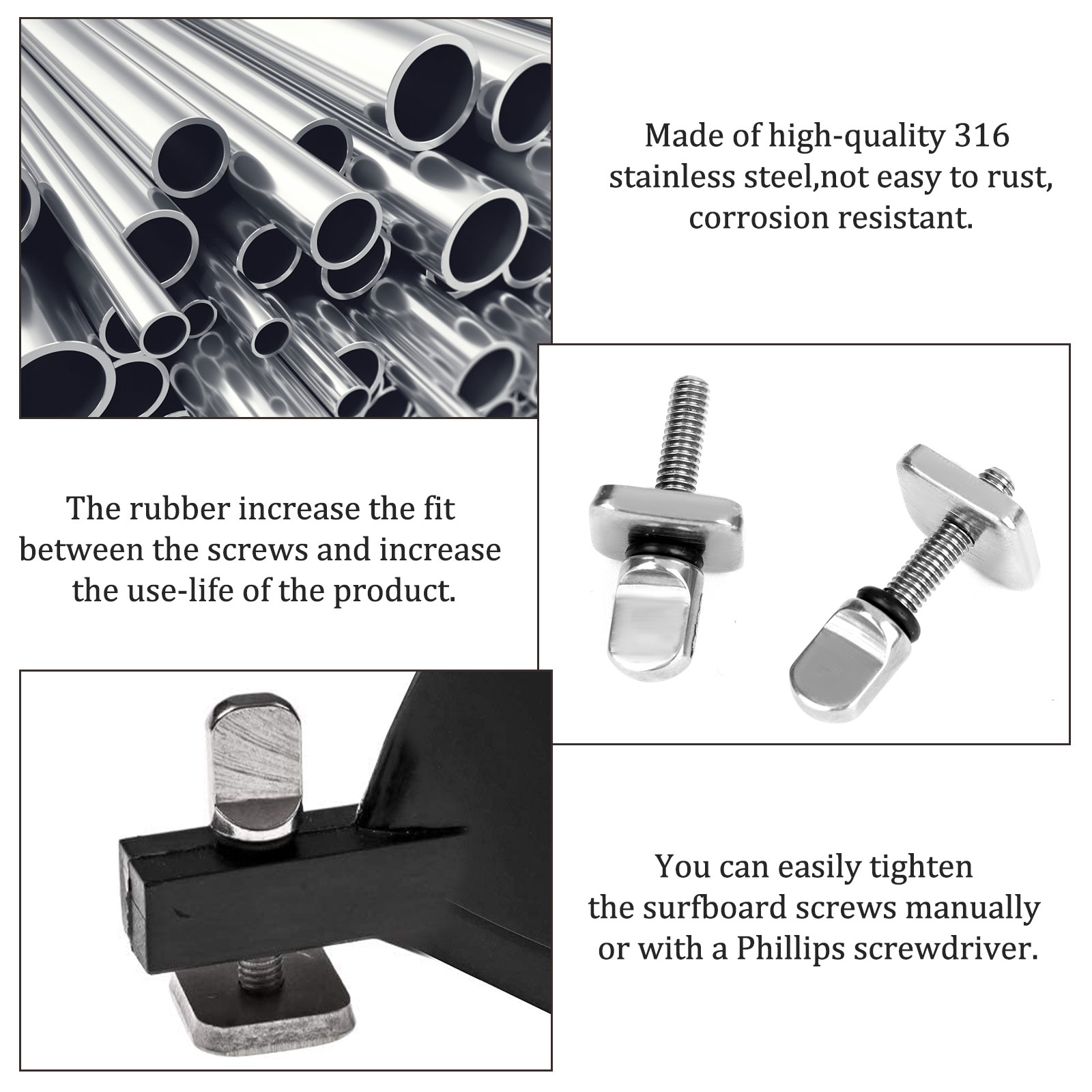 Made of high-quality 316 stainless steel,not easy to rust, corrosion resistant.

The rubber increase the fit between the screws and increase the use-life of the product.

You can easily tighten the surfboard screws manually or with a Phillips screwdriver.