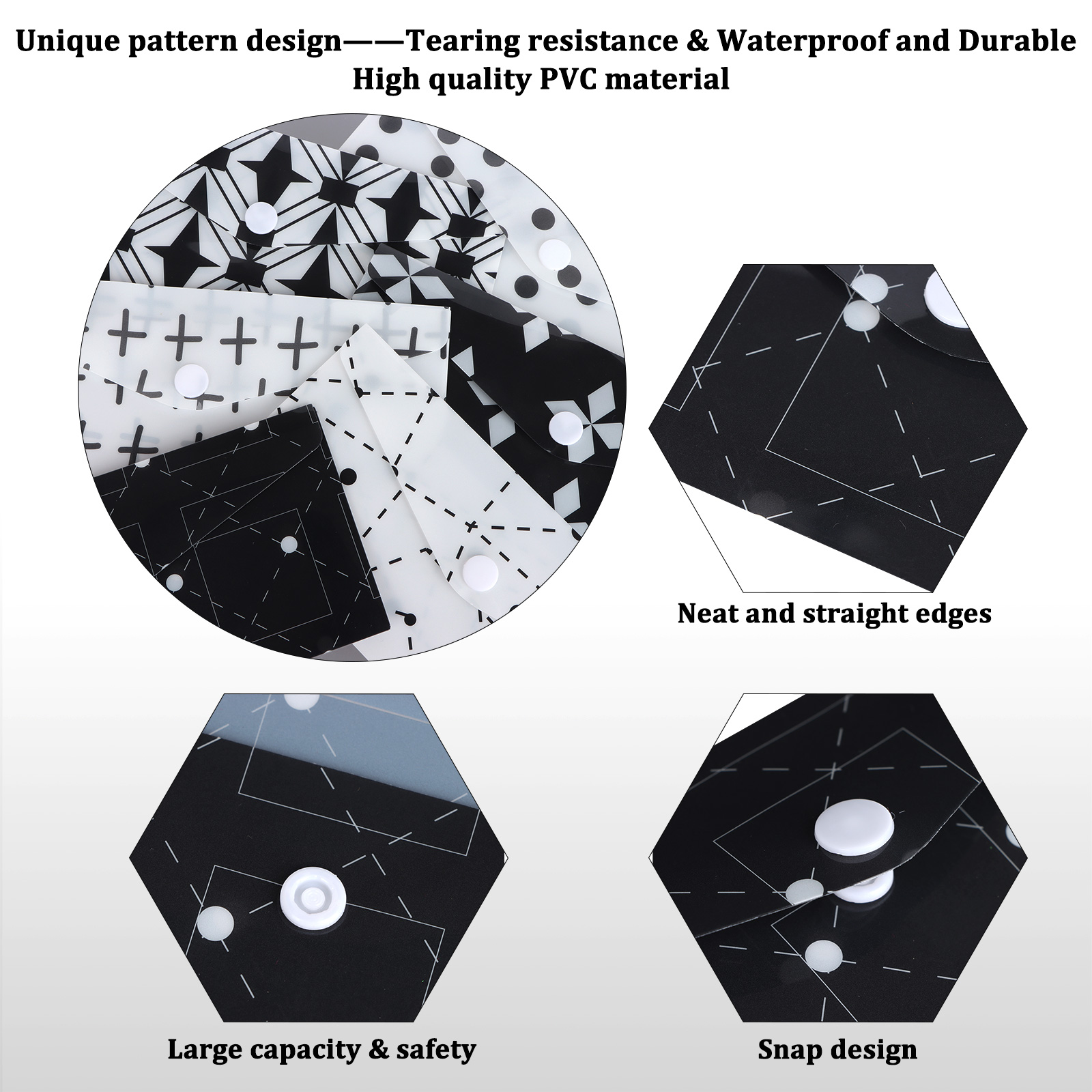 Unique pattern design——Tearing resistance & Waterproof and Durable
High quality PVC material

Neat and straight edges

Large capacity & safety

Snap design