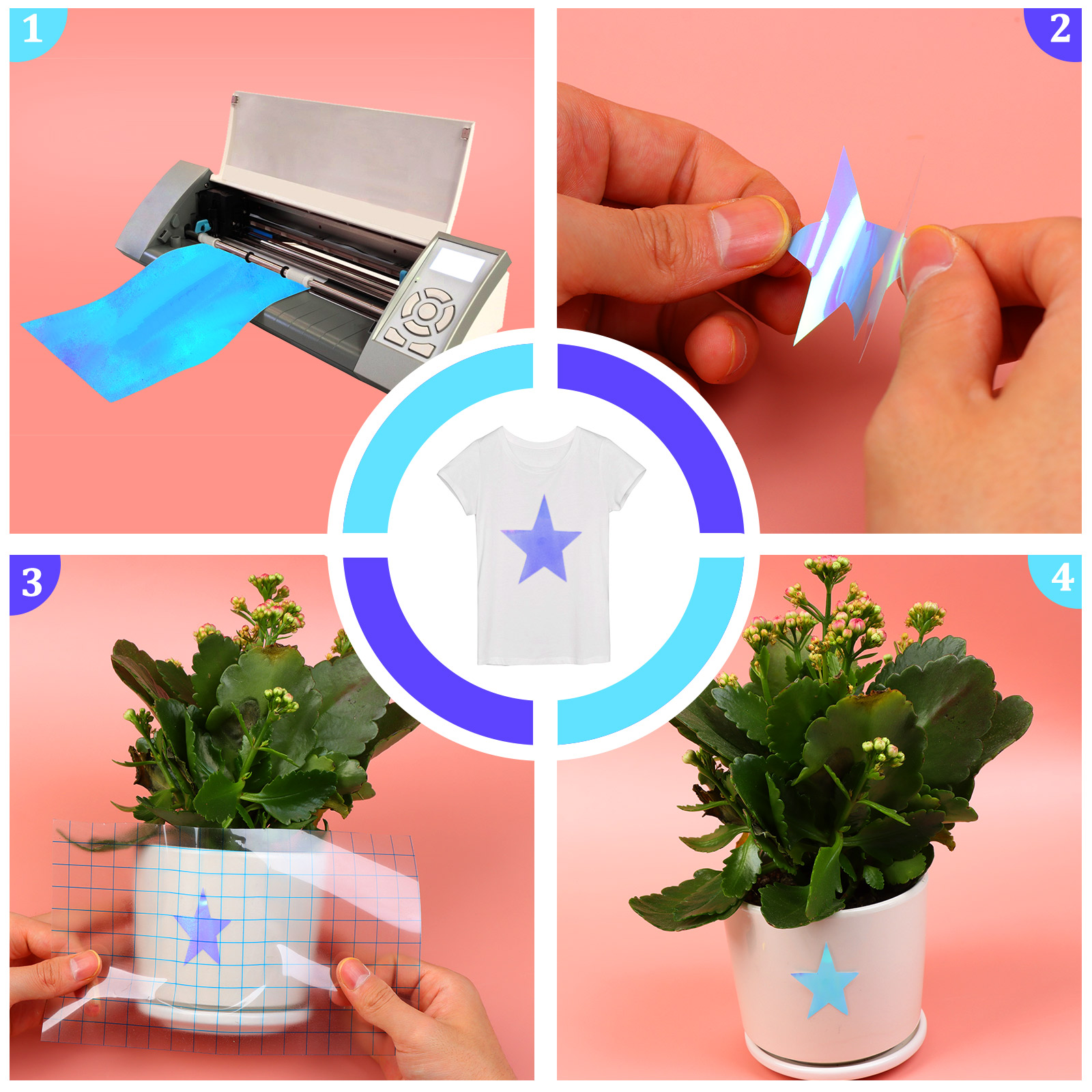 1

2

3

4