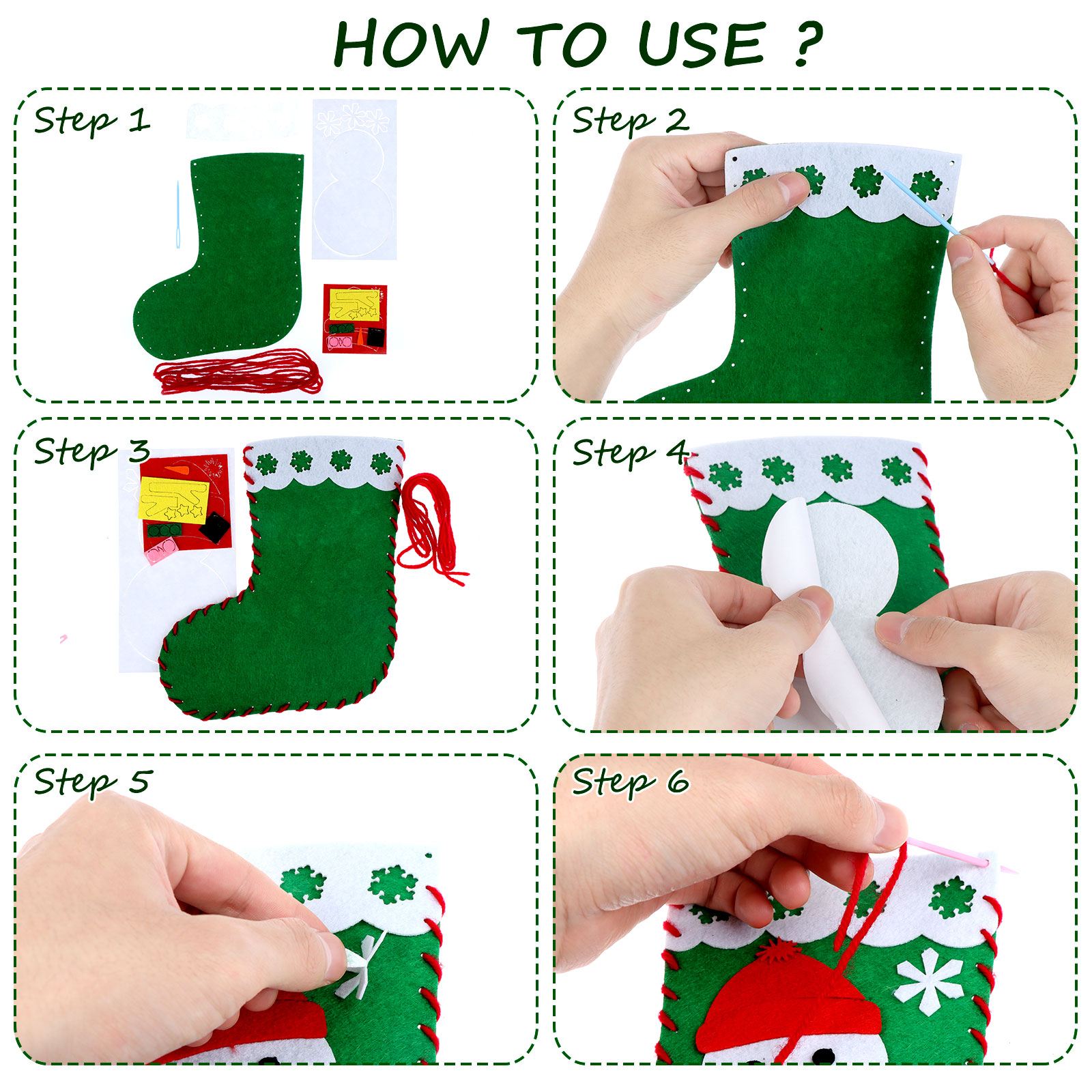 HOW TO USE ?

Step 1

Step 2

Step 3

Step 4

Step 5

Step 6