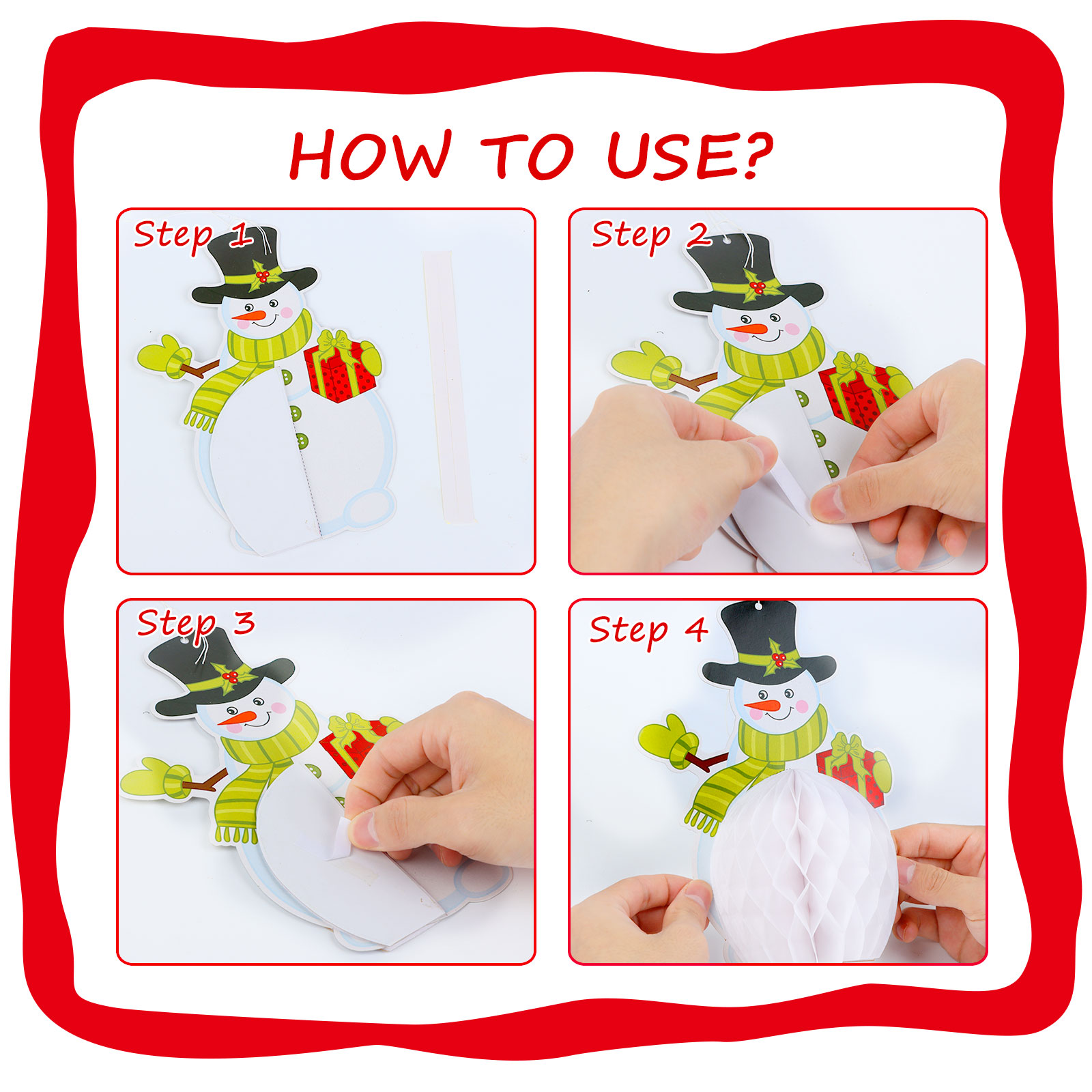 HOW TO USE?

Step 1

Step 2

Step 3

Step 4