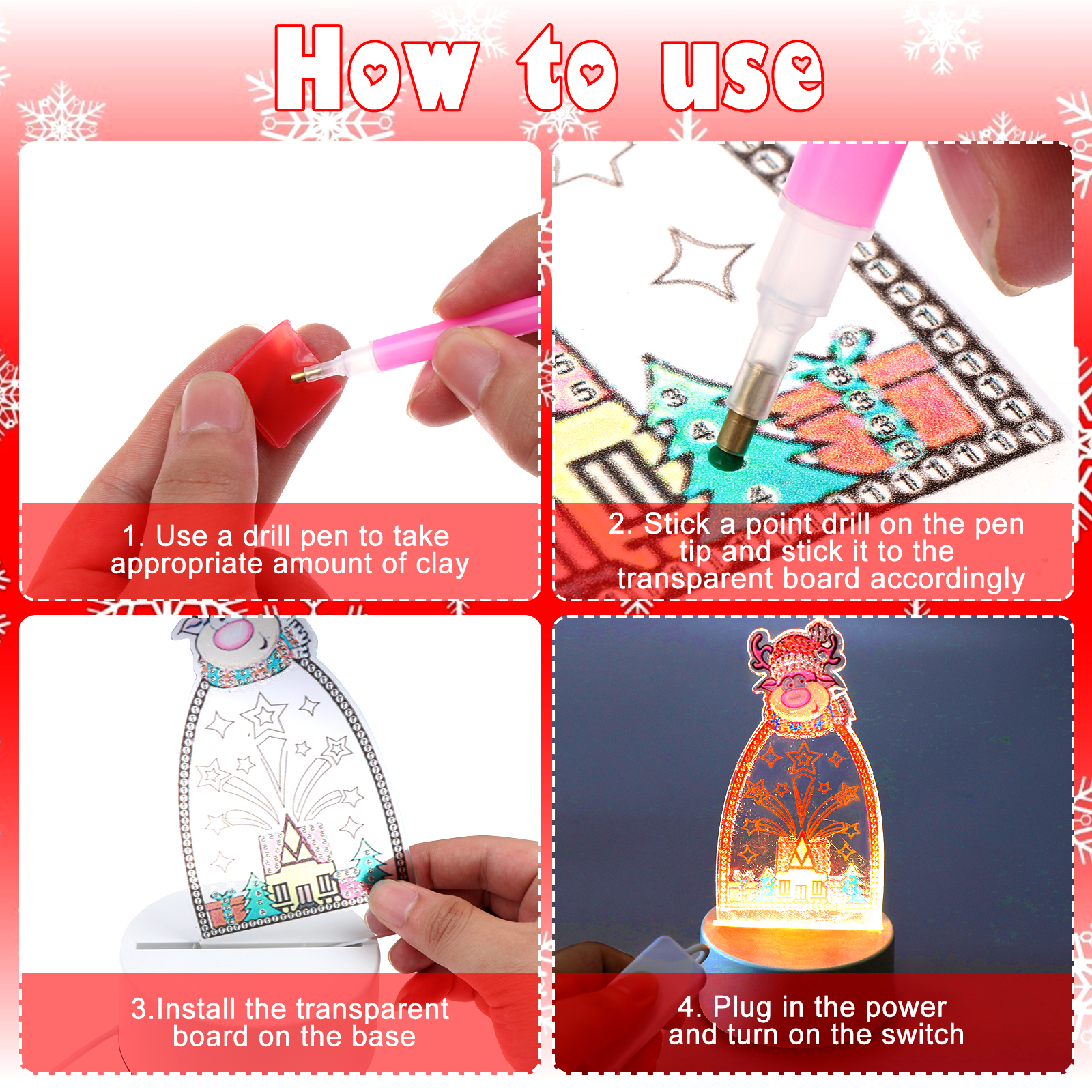 How to use

1. Use a drill pen to take appropriate amount of clay

2. Stick a point drill on the pen tip and stick it to the transparent board accordingly

3.Install the transparent board on the base

4. Plug in the power and turn on the switch