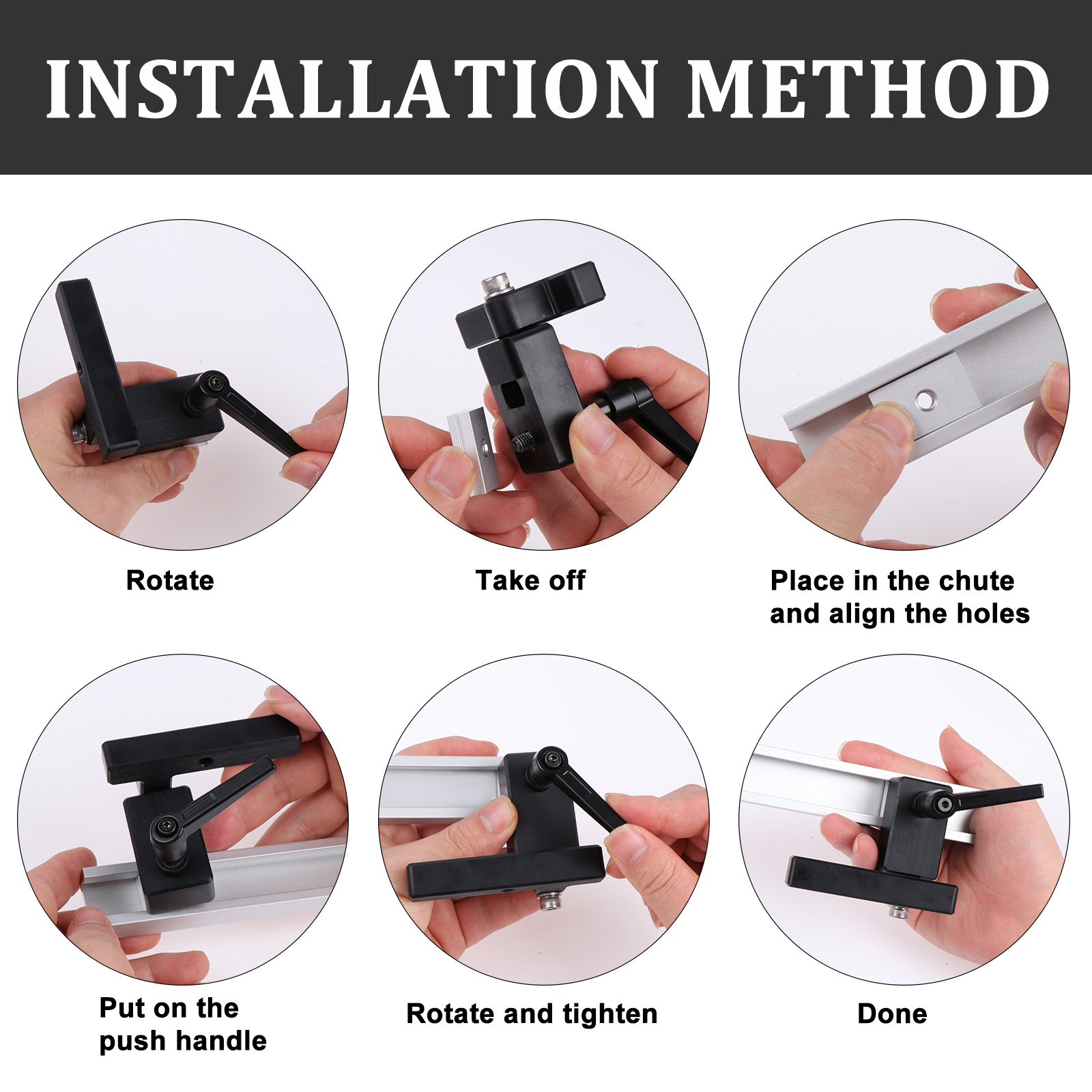 INSTALLATION METHOD

Rotate

Take off

Place in the chute and align the holes

Put on the push handle

Rotate and tighten

Done