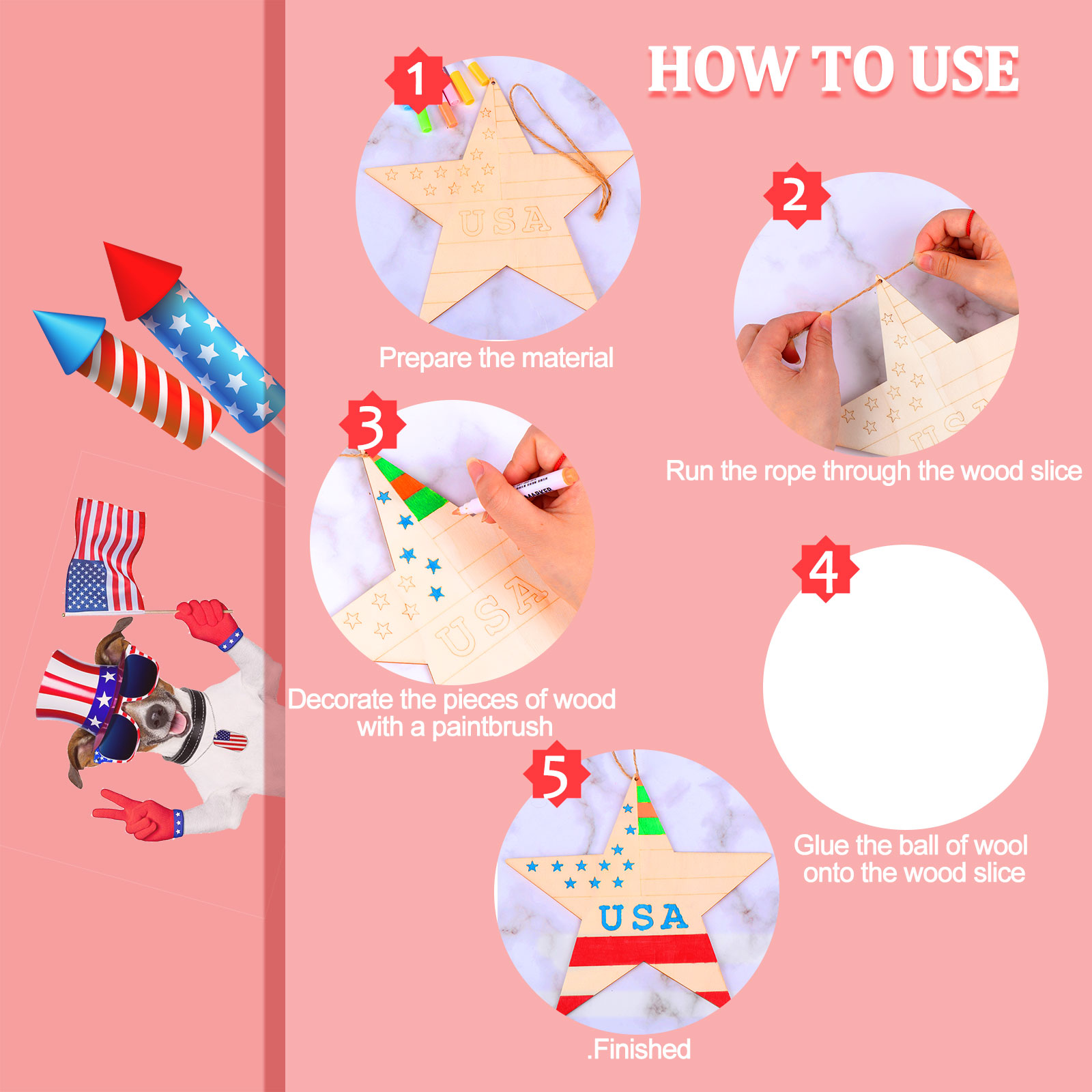 HOW TO USE

1

USA

Prepare the material

2

Run the rope through the wood slice

3

MARKER

USA

Decorate the pieces of wood with a paintbrush

4

Glue the ball of wool onto the wood slice

5

USA

.Finished