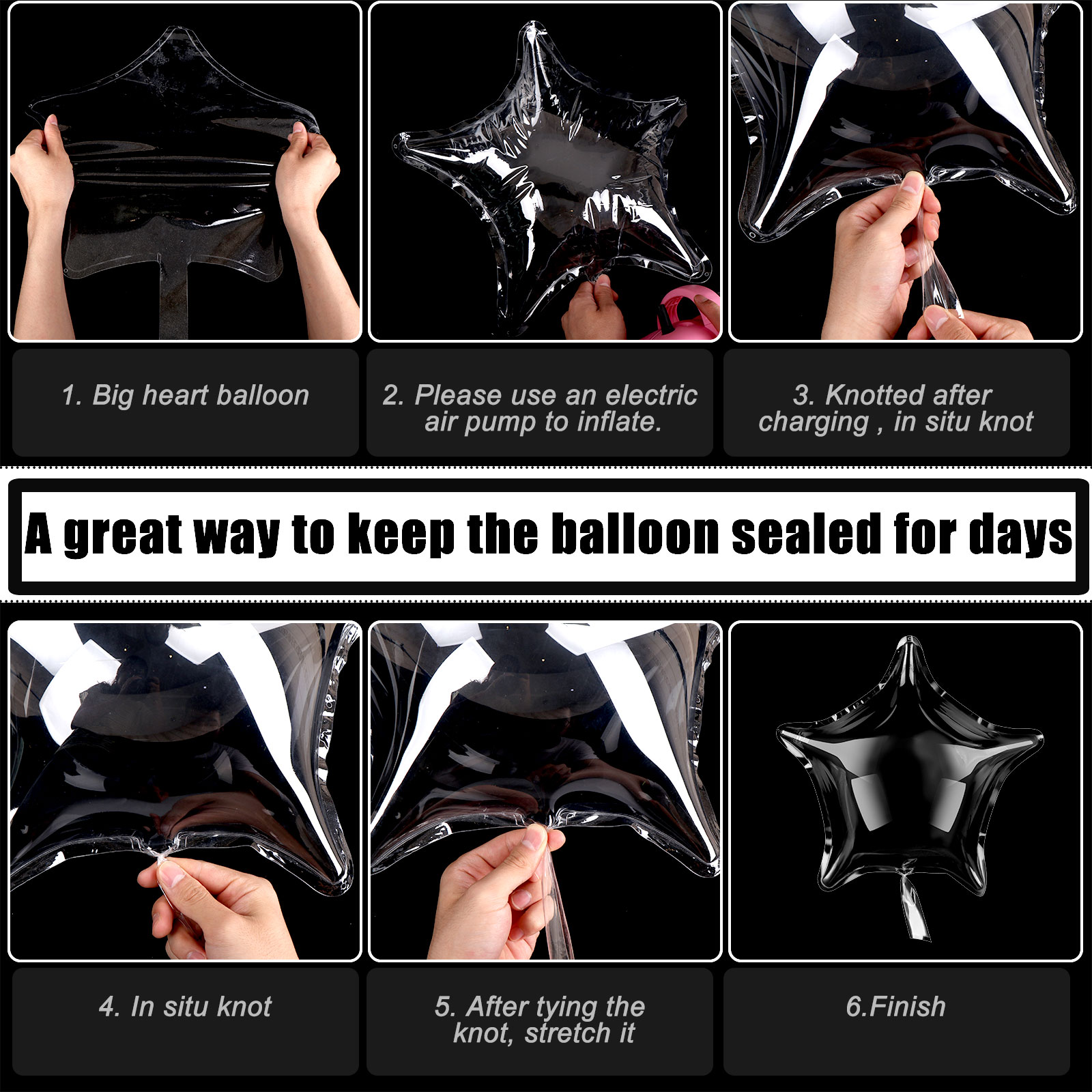 1. Big heart balloon

2. Please use an electric air pump to inflate.

3. Knotted after charging , in situ knot

A great way to keep the balloon sealed for days

4. In situ knot

5. After tying the knot, stretch it

6.Finish