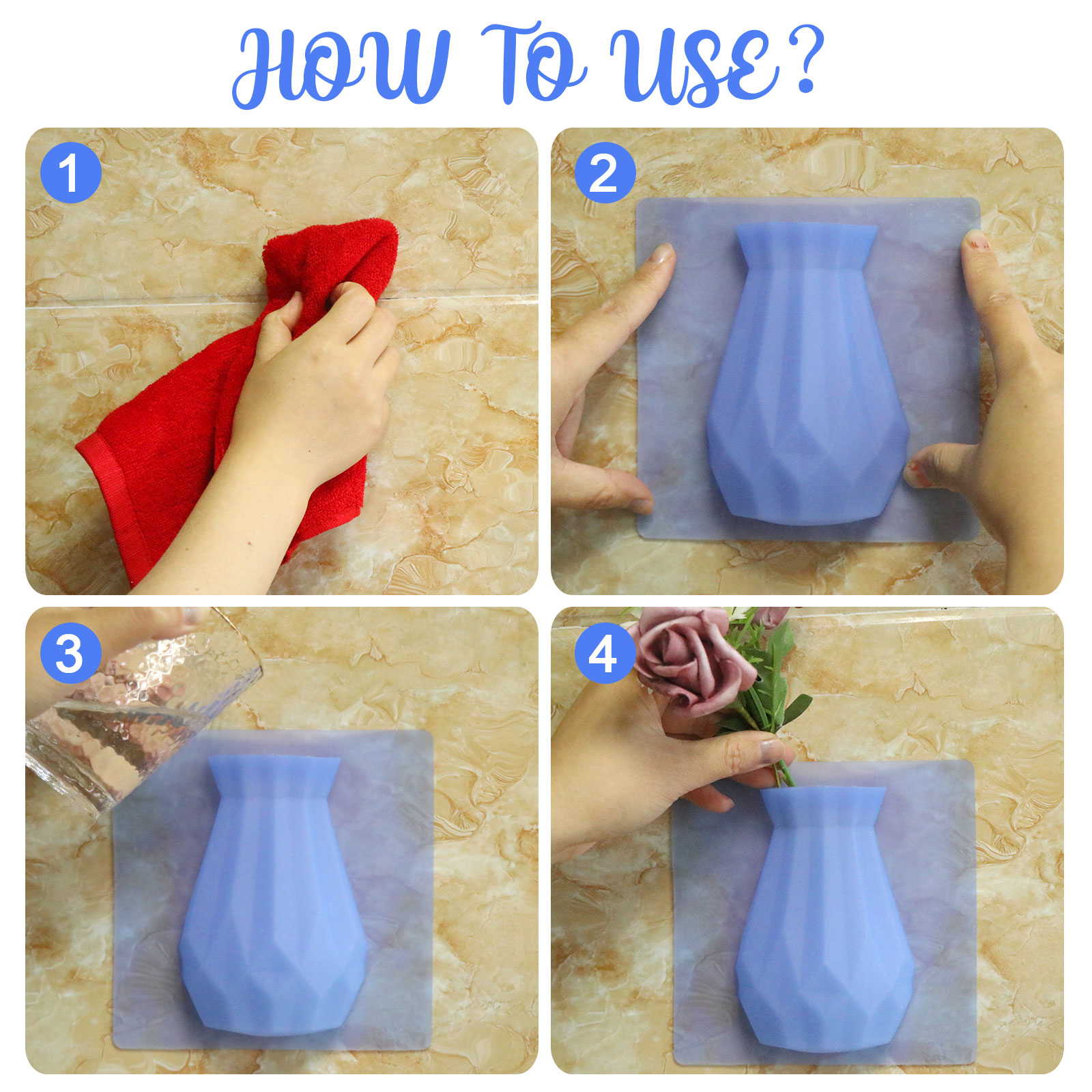 HOW TO USE?

1

2

3

4