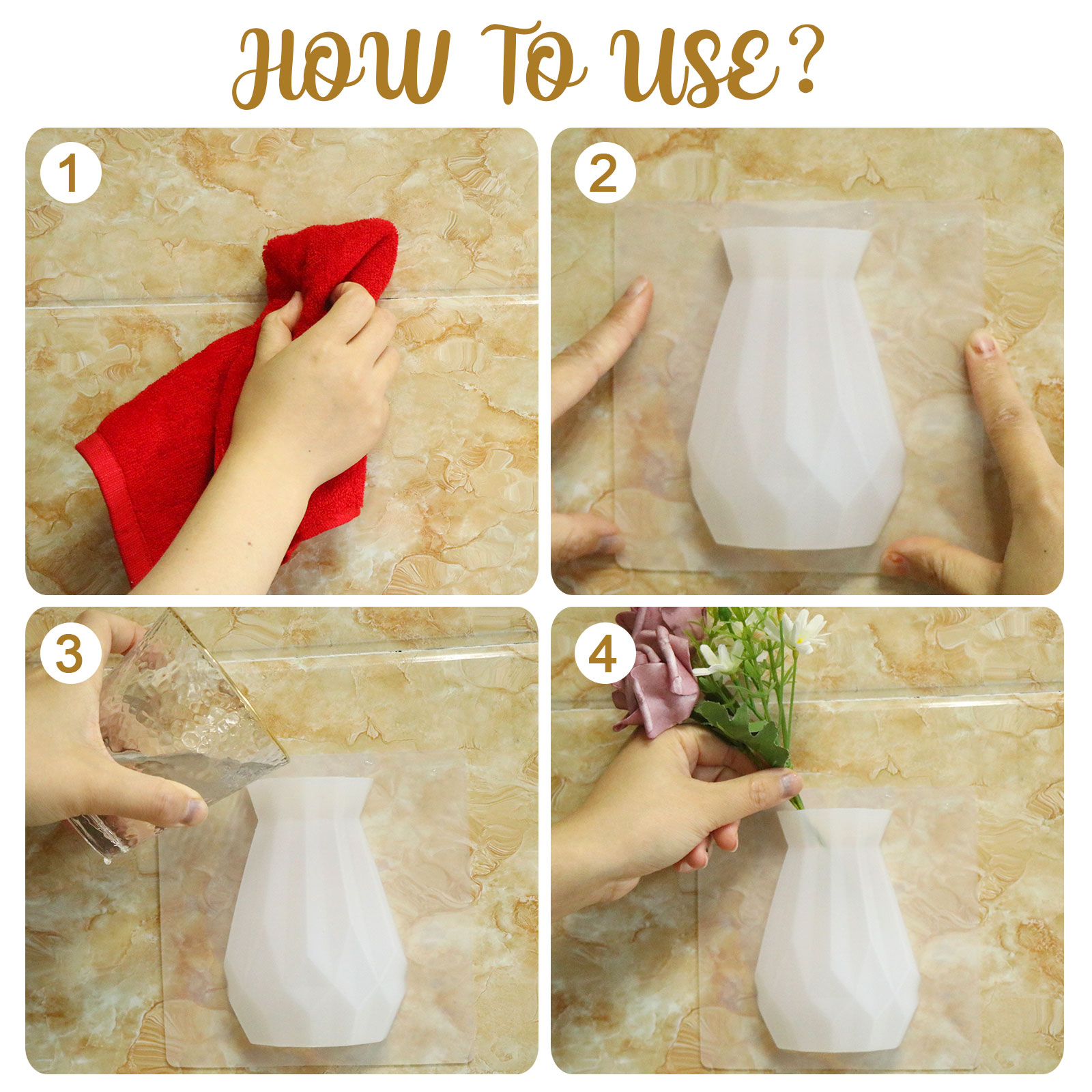 HOW TO USE?

1

2

3

4