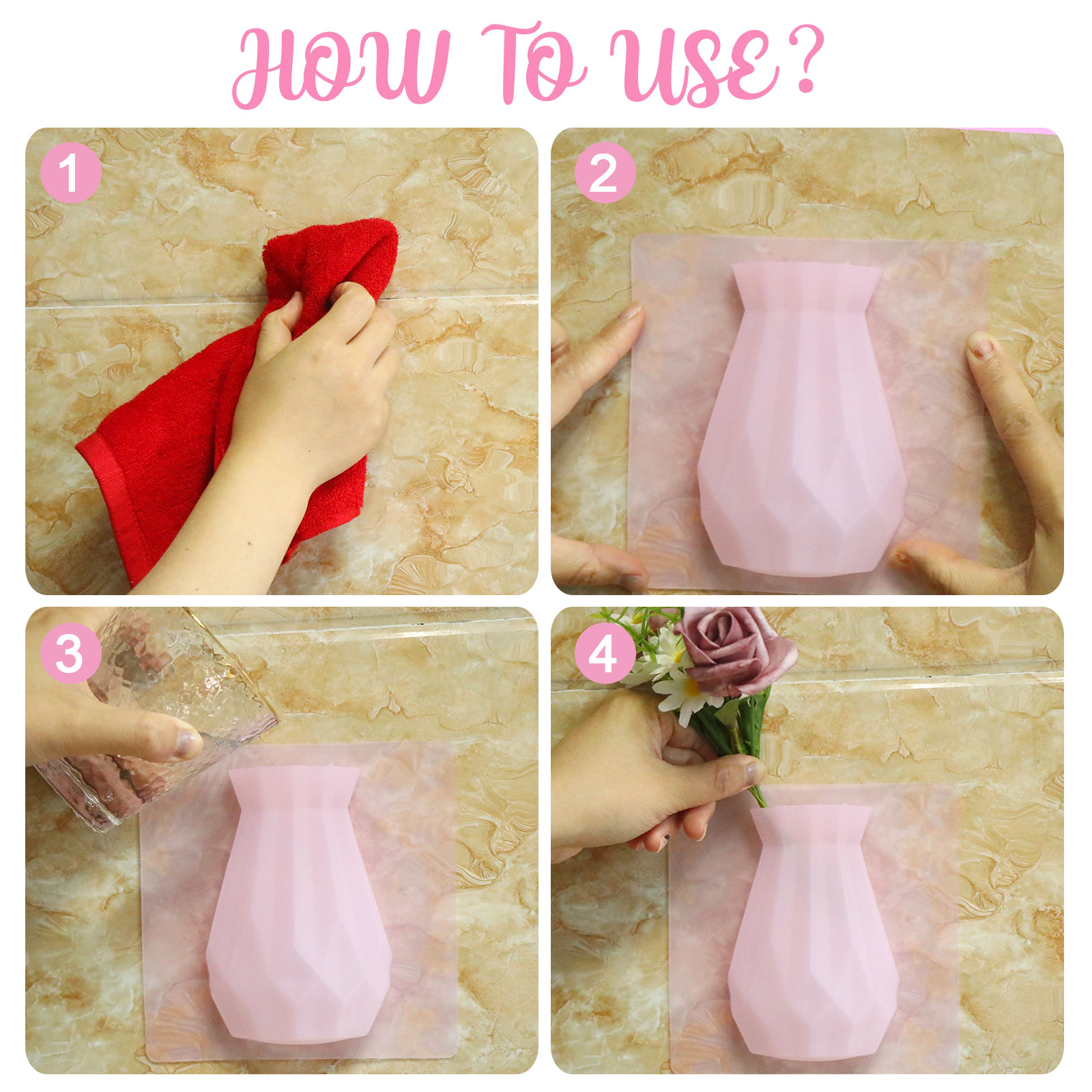 HOW TO USE?

1

2

3

4