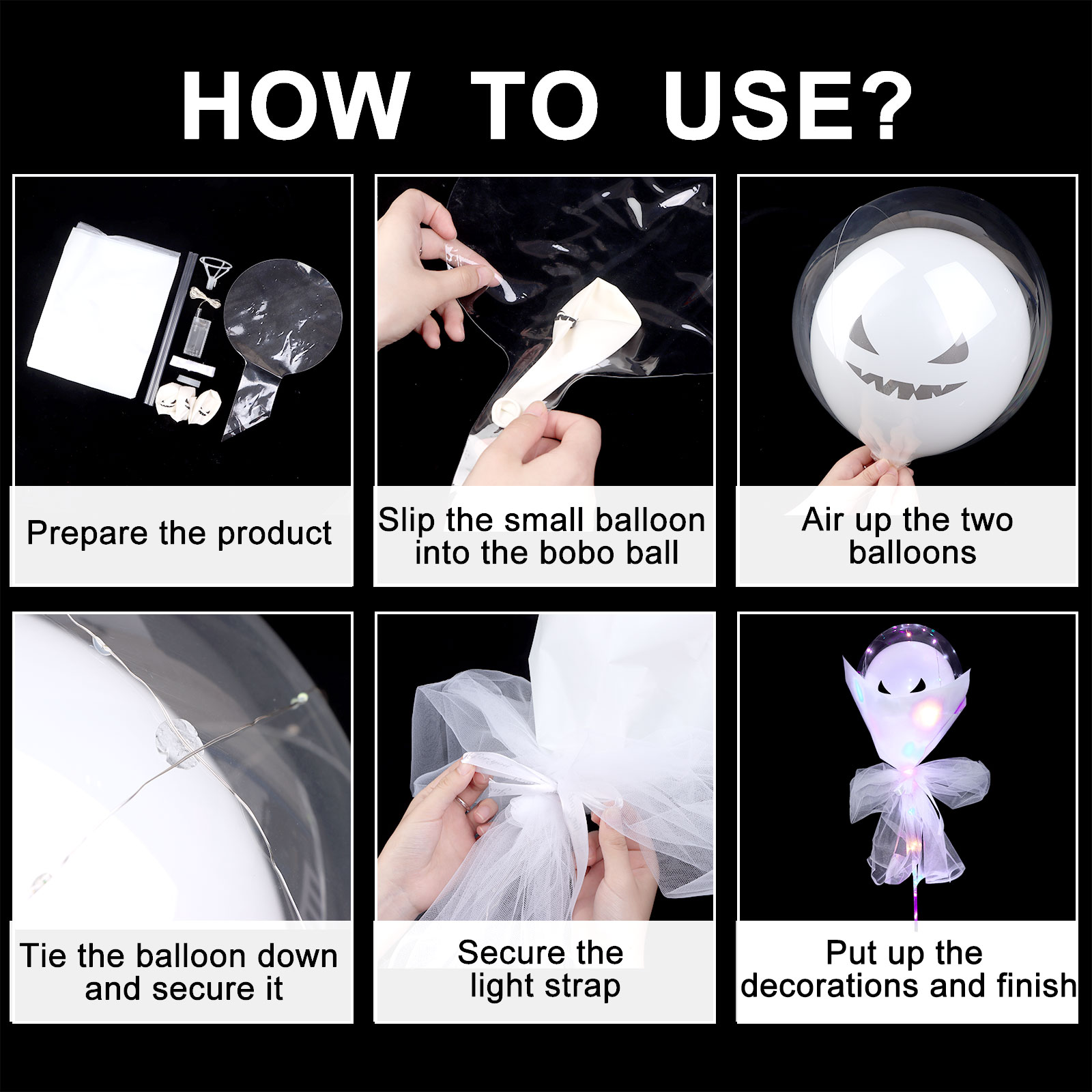 HOW TO USE?

Prepare the product

Slip the small balloon into the bobo ball

Air up the two balloons

Tie the balloon down and secure it

Secure the light strap

Put up the decorations and finish