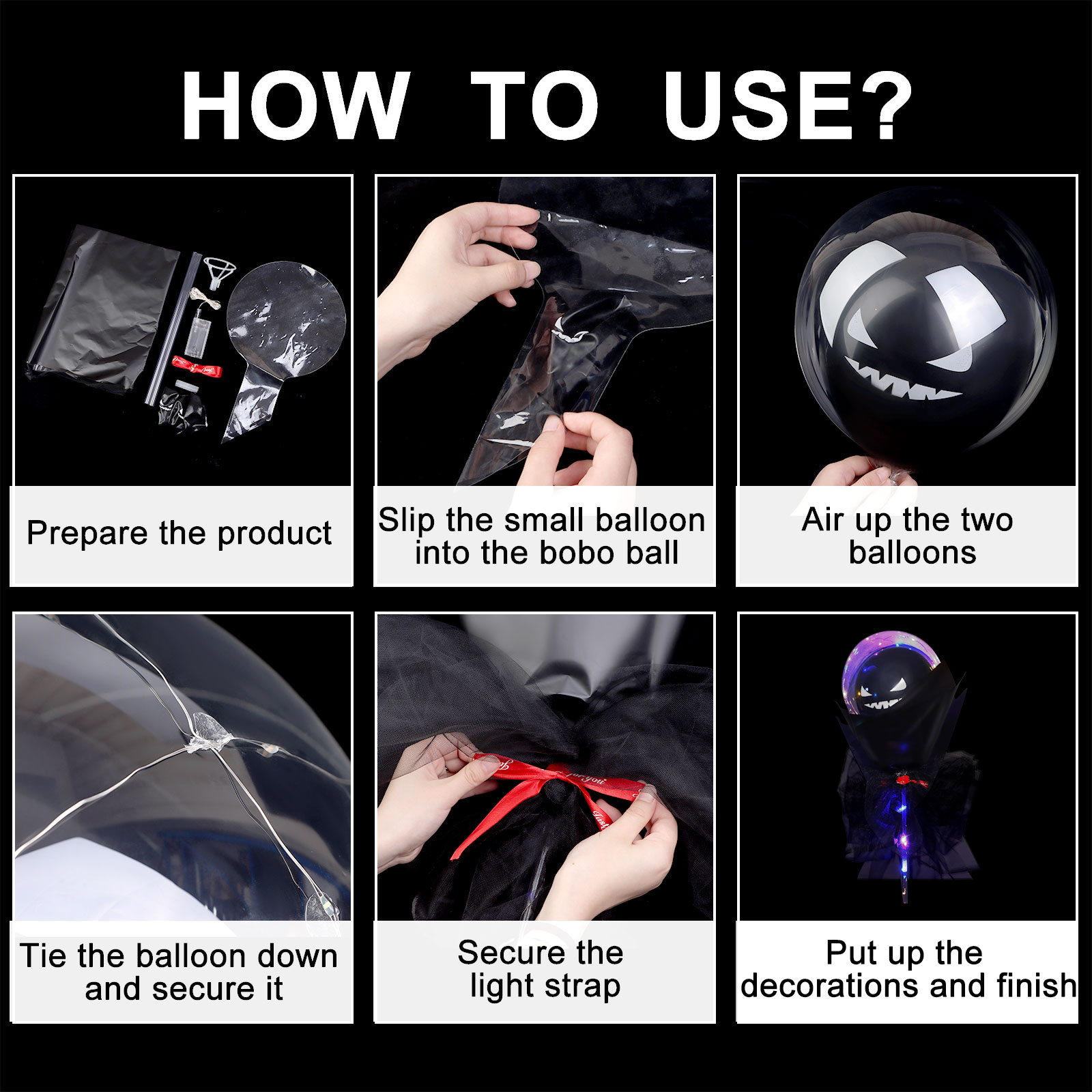 HOW TO USE?

Prepare the product

Slip the small balloon into the bobo ball

Air up the two balloons

Tie the balloon down and secure it

Secure the light strap

Put up the decorations and finish