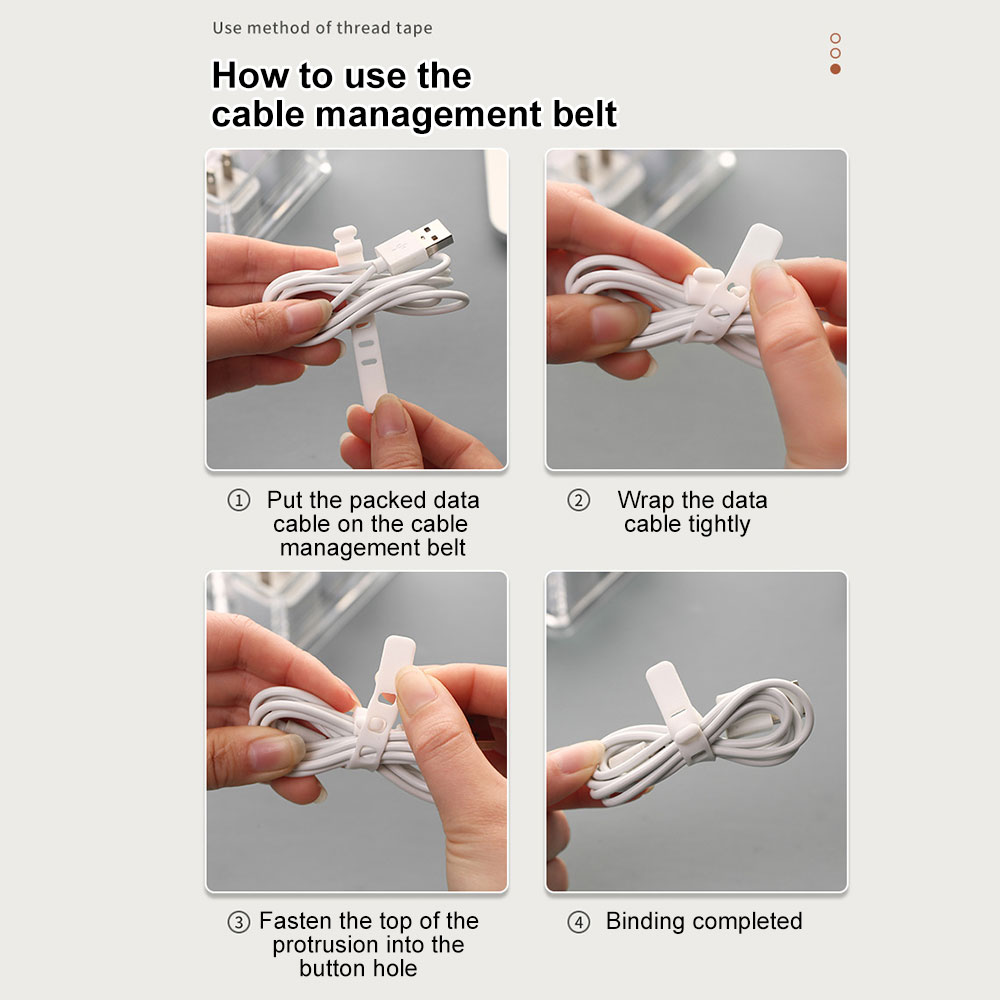 Use method of thread tape

How to use the cable management belt

① Put the packed data cable on the cable management belt

② Wrap the data cable tightly

③ Fasten the top of the protrusion into the button hole

④ Binding completed