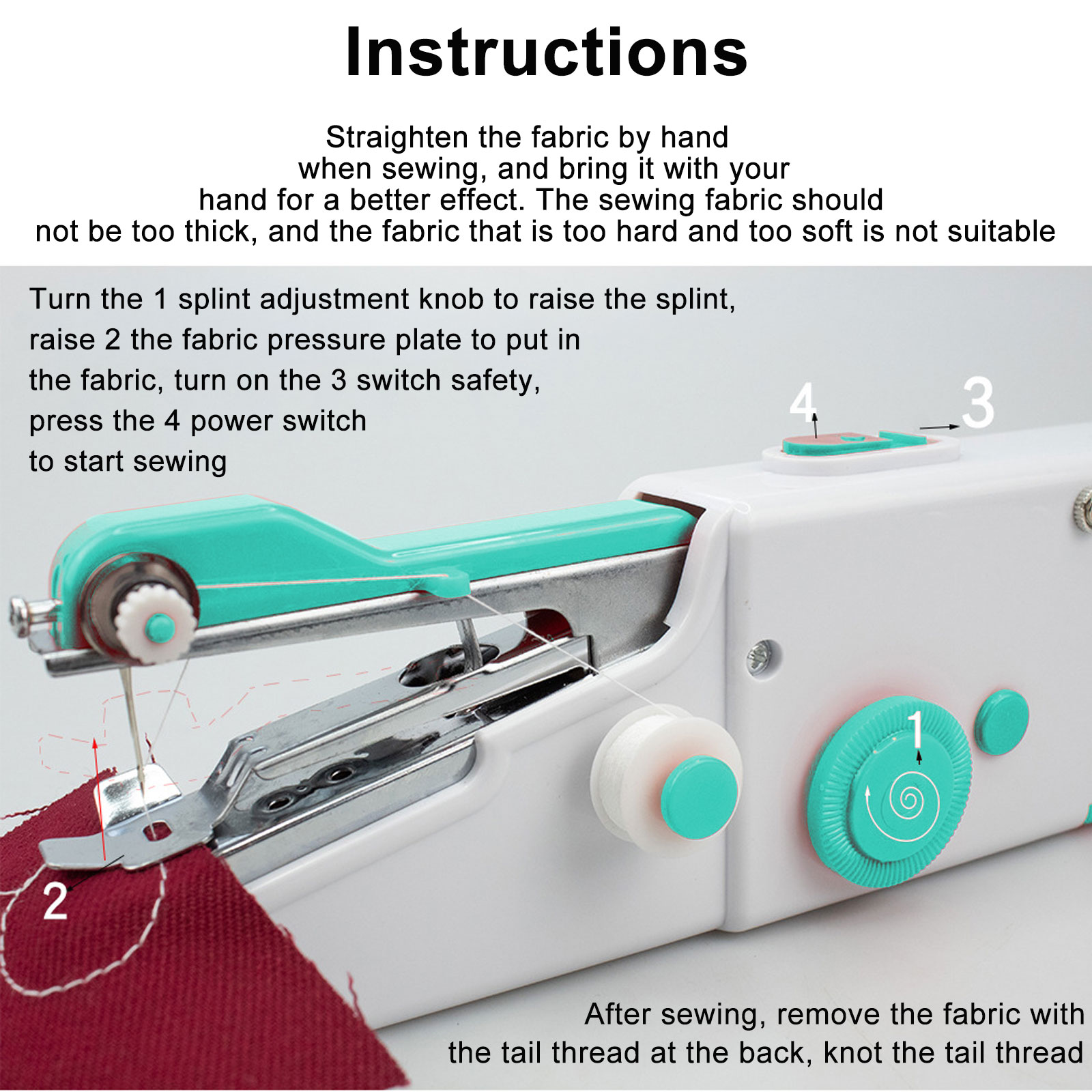 Instructions

Straighten the fabric by hand when sewing, and bring it with your hand for a better effect. The sewing fabric should not be too thick, and the fabric that is too hard and too soft is not suitable

Turn the 1 splint adjustment knob to raise the splint, raise 2 the fabric pressure plate to put in the fabric, turn on the 3 switch safety, press the 4 power switch to start sewing

4

3

1

2

After sewing, remove the fabric with the tail thread at the back, knot the tail thread