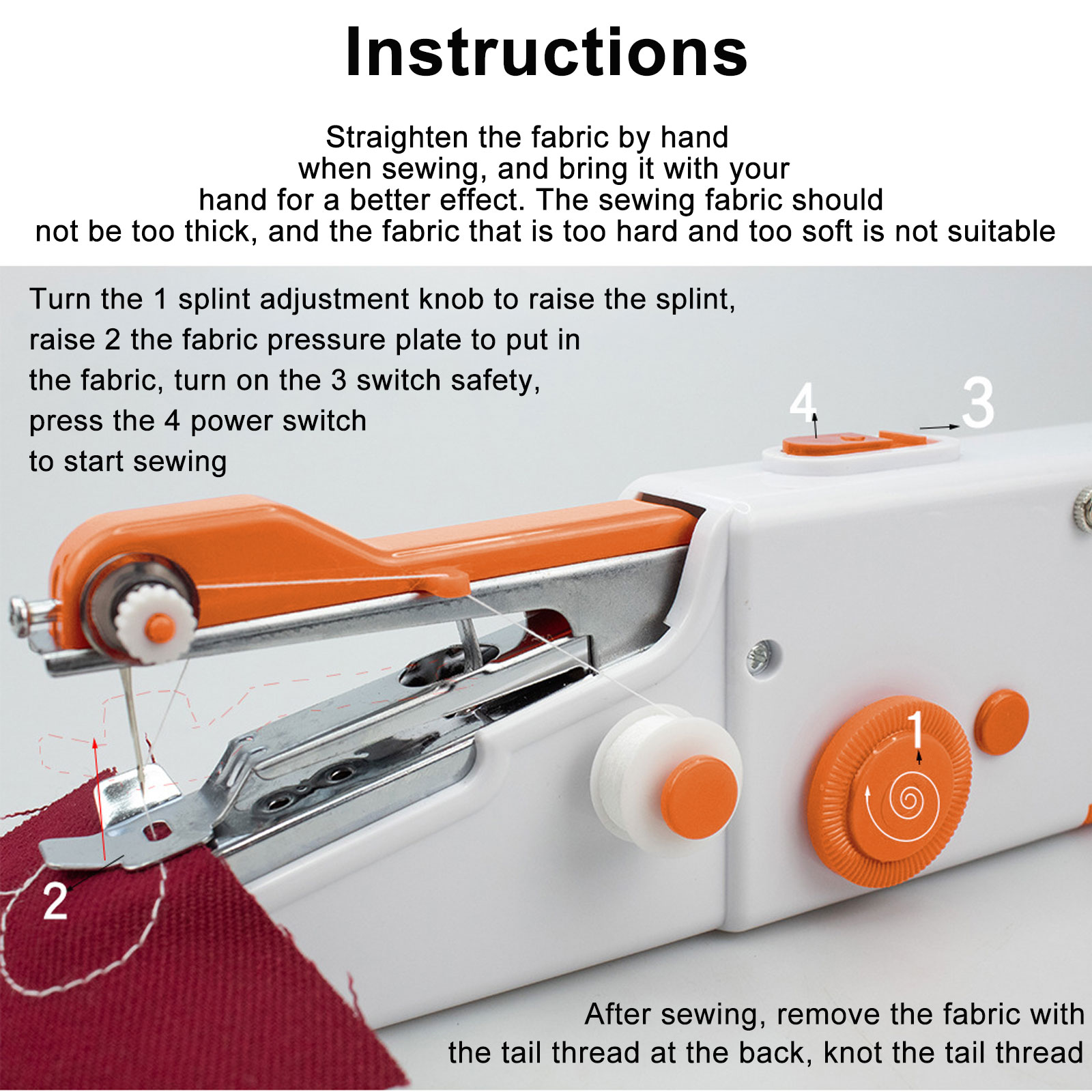 Instructions

Straighten the fabric by hand when sewing, and bring it with your hand for a better effect. The sewing fabric should not be too thick, and the fabric that is too hard and too soft is not suitable

Turn the 1 splint adjustment knob to raise the splint, raise 2 the fabric pressure plate to put in the fabric, turn on the 3 switch safety, press the 4 power switch to start sewing

4

3

1

2

After sewing, remove the fabric with the tail thread at the back, knot the tail thread