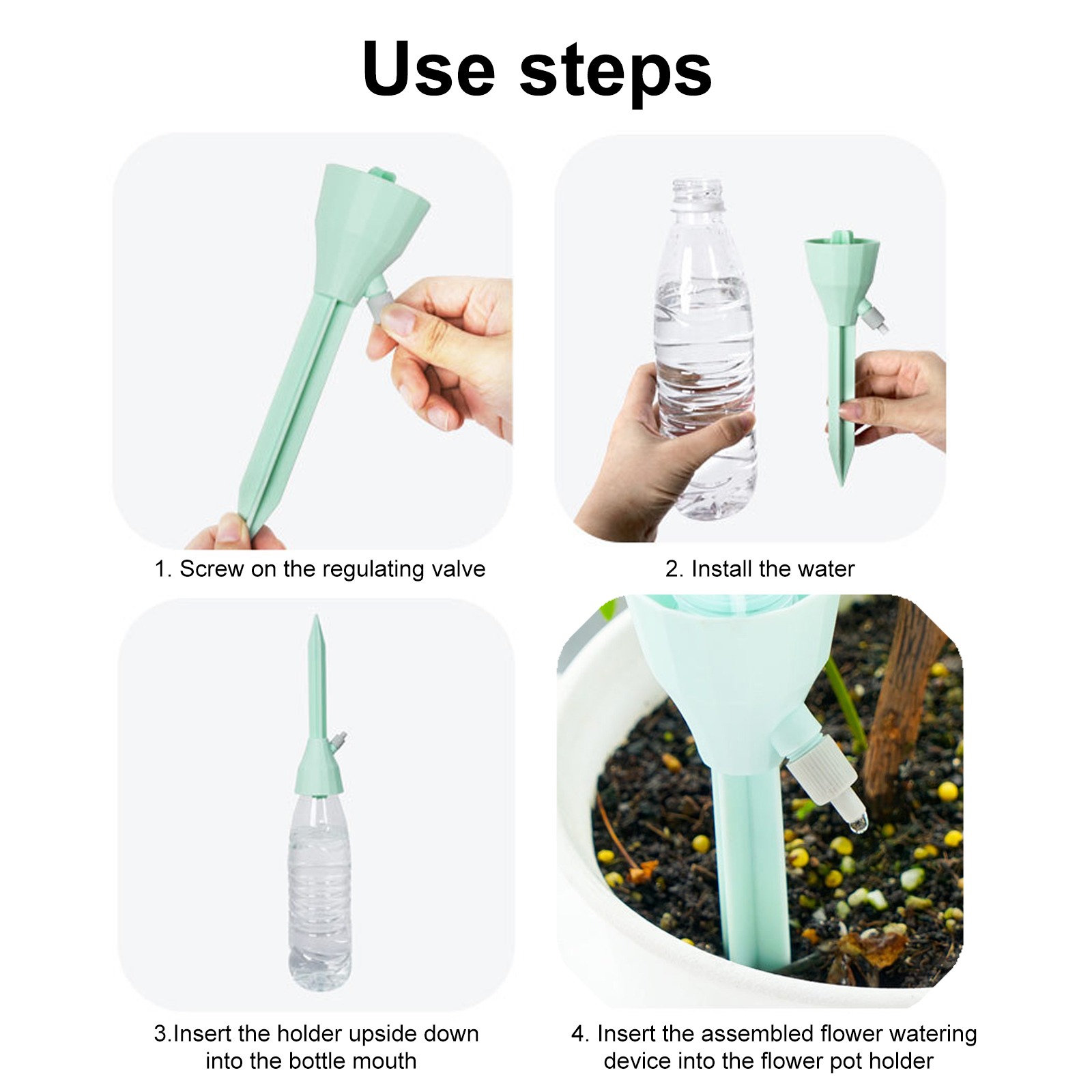 Use steps

1. Screw on the regulating valve

2. Install the water

3.Insert the holder upside down into the bottle mouth

4. Insert the assembled flower watering device into the flower pot holder